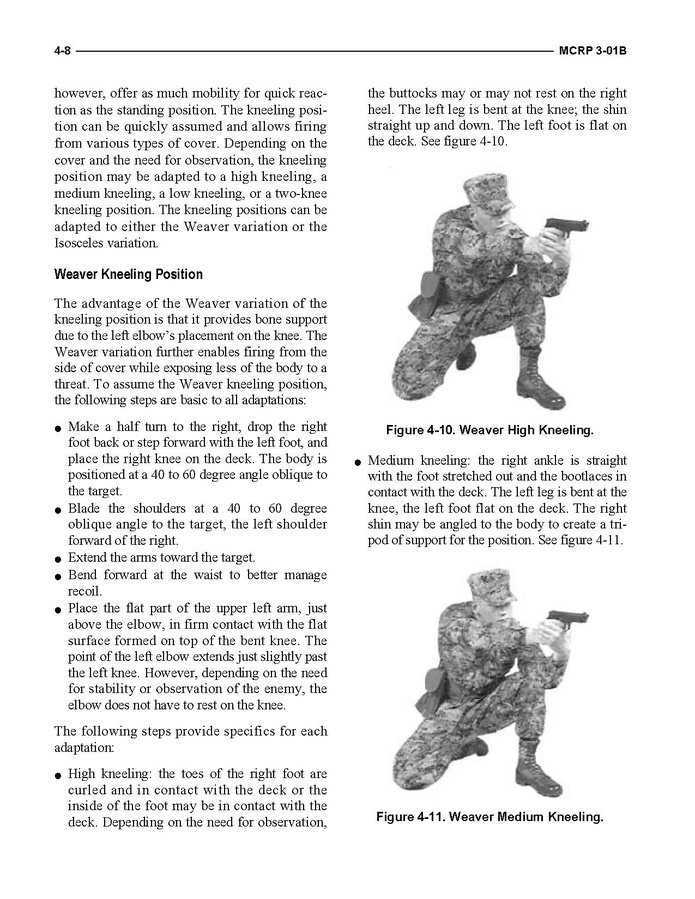 4-8 MCRP 3-01B

however, offer as much mobility for quick reaction as the standing position. The kneeling position can be quickly assumed and allows firing from various types of cover. Depending on the cover and the need for observation, the kneeling position may be adapted to a high kneeling, a medium kneeling, a low kneeling, or a two-knee kneeling position. The kneeling positions can be adapted to either the Weaver variation or the Isosceles variation.

Weaver Kneeling Position

The advantage of the Weaver variation of the kneeling position is that it provides bone support due to the left elbow's placement on the knee. The Weaver variation further enables firing from the side of cover while exposing less of the body to a threat. To assume the Weaver kneeling position, the following steps are basic to all adaptations:

● Make a half turn to the right, drop the right foot back or step forward with the left foot, and place the right knee on the deck. The body is positioned at a 40 to 60 degree angle oblique to the target.
● Blade the shoulders at a 40 to 60 degree oblique angle to the target, the left shoulder forward of the right.
● Extend the arms toward the target.
● Bend forward at the waist to better manage recoil.
● Place the flat part of the upper left arm, just above the elbow, in firm contact with the flat surface formed on top of the bent knee. The point of the left elbow extends just slightly past the left knee. However, depending on the need for stability or observation of the enemy, the elbow does not have to rest on the knee.

The following steps provide specifics for each adaptation:

● High kneeling: the toes of the right foot are curled and in contact with the deck or the inside of the foot may be in contact with the deck. Depending on the need for observation, the buttocks may or may not rest on the right heel. The left leg is bent at the knee; the shin straight up and down. The left foot is flat on the deck. See figure 4-10.

Figure 4-10. Weaver High Kneeling.

● Medium kneeling: the right ankle is straight with the foot stretched out and the bootlaces in contact with the deck. The left leg is bent at the knee, the left foot flat on the deck. The right shin may be angled to the body to create a tripod of support for the position. See figure 4-11.

Figure 4-11. Weaver Medium Kneeling.