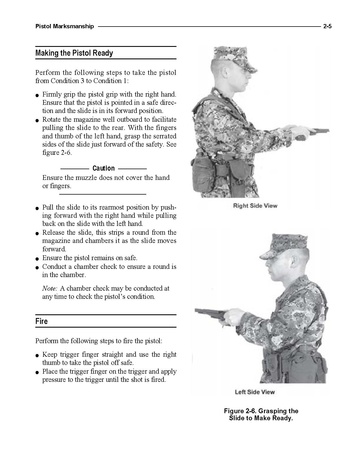 Pistol Marksmanship 2-5

Making the Pistol Ready

Perform the following steps to take the pistol from Condition 3 to Condition 1:

● Firmly grip the pistol grip with the right hand. Ensure that the pistol is pointed in a safe direction and the slide is in its forward position.
● Rotate the magazine well outboard to facilitate pulling the slide to the rear. With the fingers and thumb of the left hand, grasp the serrated sides of the slide just forward of the safety. See figure 2-6.

Caution

Ensure the muzzle does not cover the hand or fingers.

● Pull the slide to its rearmost position by pushing forward with the right hand while pulling back on the slide with the left hand.
● Release the slide, this strips a round from the magazine and chambers it as the slide moves forward.
● Ensure the pistol remains on safe.
● Conduct a chamber check to ensure a round is in the chamber.

Note: A chamber check may be conducted at any time to check the pistol's condition.

Fire

Perform the following steps to fire the pistol:

● Keep trigger finger straight and use the right thumb to take the pistol off safe.
● Place the trigger finger on the trigger and apply pressure to the trigger until the shot is fired.

Right Side View

Left Side View

Figure 2-6. Grasping the Slide to Make Ready.