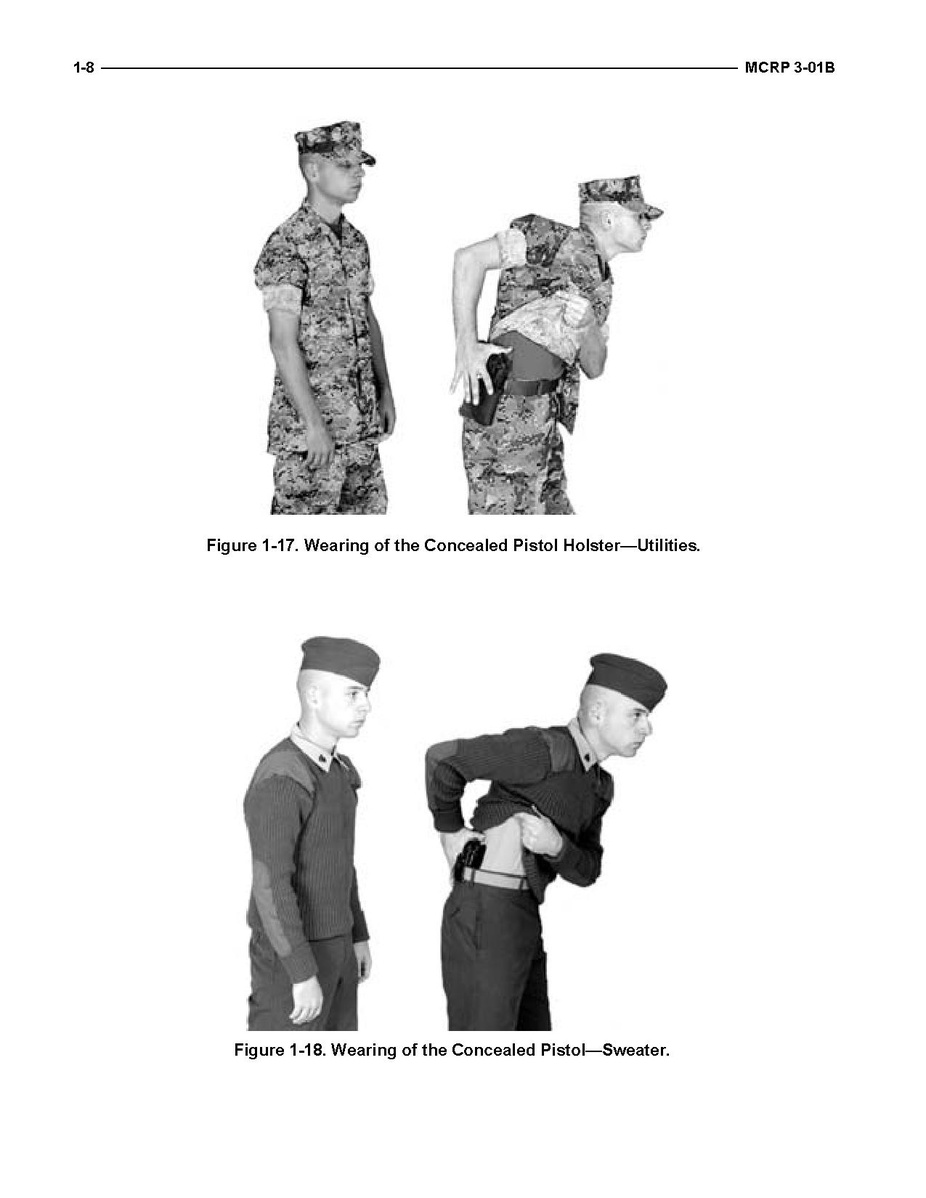 1-8 MCRP 3-01B

Figure 1-17. Wearing of the Concealed Pistol Holster—Utilities.

Figure 1-18. Wearing of the Concealed Pistol—Sweater.