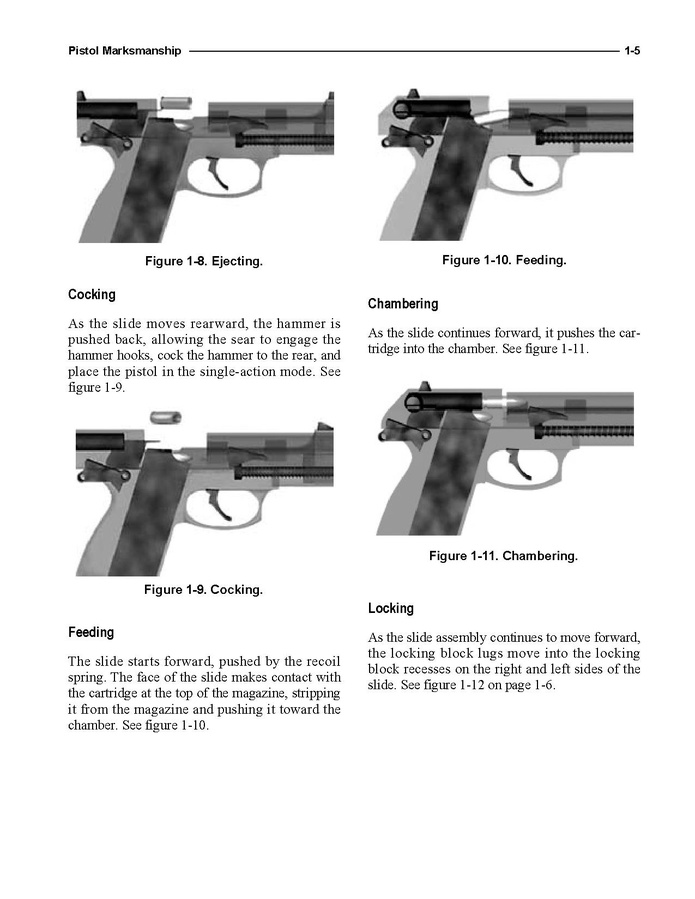 Pistol Marksmanship 1-5

Figure 1-8. Ejecting.

Cocking

As the slide moves rearward, the hammer is pushed back, allowing the sear to engage the hammer hooks, cock the hammer to the rear, and place the pistol in the single-action mode. See figure 1-9.

Figure 1-9. Cocking.

Feeding

The slide starts forward, pushed by the recoil spring. The face of the slide makes contact with the cartridge at the top of the magazine, stripping it from the magazine and pushing it toward the chamber. See figure 1-10.

Figure 1-10. Feeding.

Chambering

As the slide continues forward, it pushes the cartridge into the chamber. See figure 1-11.

Figure 1-11. Chambering.

Locking

As the slide assembly continues to move forward, the locking block lugs move into the locking block recesses on the right and left sides of the slide. See figure 1-12 on page 1-6.