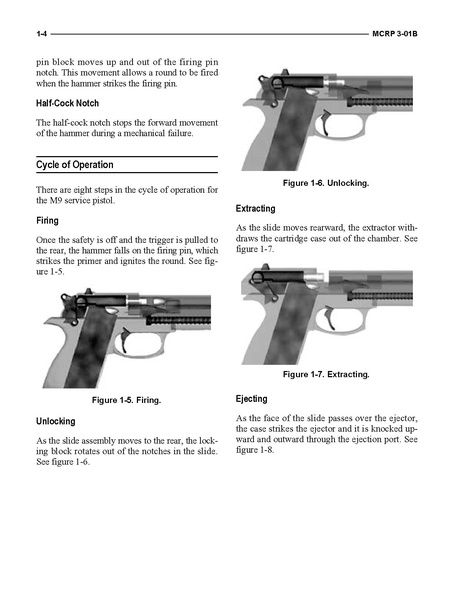 1-4 MCRP 3-01B

pin block moves up and out of the firing pin notch. This movement allows a round to be fired when the hammer strikes the firing pin.

Half-Cock Notch

The half-cock notch stops the forward movement of the hammer during a mechanical failure.

Cycle of Operation

There are eight steps in the cycle of operation for the M9 service pistol.

Firing

Once the safety is off and the trigger is pulled to the rear, the hammer falls on the firing pin, which strikes the primer and ignites the round. See figure 1-5.

Figure 1-5. Firing.

Unlocking

As the slide assembly moves to the rear, the locking block rotates out of the notches in the slide. See figure 1-6.

Figure 1-6. Unlocking.

Extracting

As the slide moves rearward, the extractor withdraws the cartridge case out of the chamber. See figure 1-7.

Figure 1-7. Extracting.

Ejecting

As the face of the slide passes over the ejector, the case strikes the ejector and it is knocked upward and outward through the ejection port. See figure 1-8.