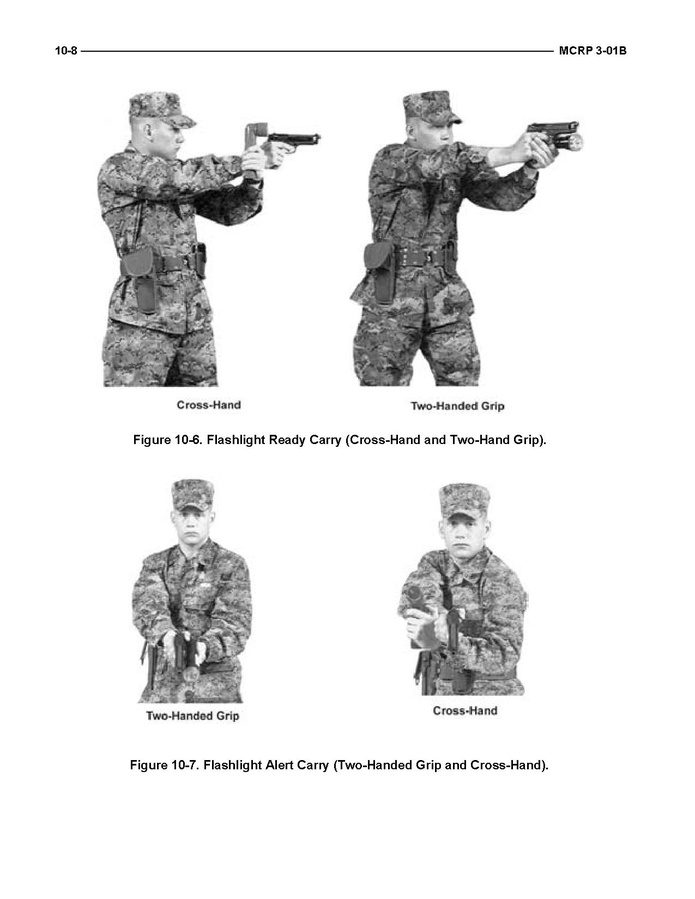 10-8 MCRP 3-01B

Cross-Hand

Two-Handed Grip

Figure 10-6. Flashlight Ready Carry (Cross-Hand and Two-Hand Grip).

Two-Handed Grip

Cross-Hand

Figure 10-7. Flashlight Alert Carry (Two-Handed Grip and Cross-Hand).