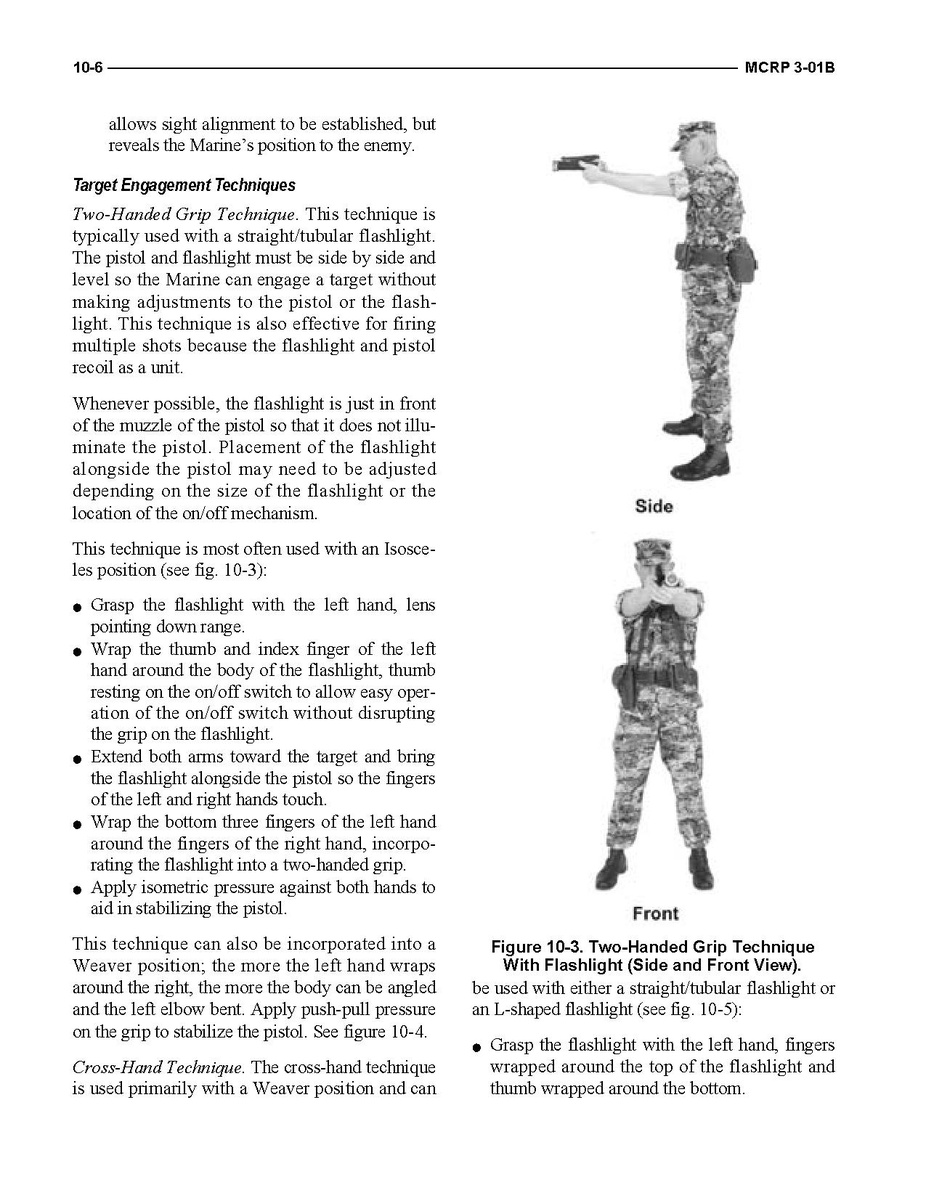 10-6 MCRP 3-01B

allows sight alignment to be established, but reveals the Marine's position to the enemy.

Target Engagement Techniques

Two-Handed Grip Technique. This technique is typically used with a straight/tubular flashlight. The pistol and flashlight must be side by side and level so the Marine can engage a target without making adjustments to the pistol or the flashlight. This technique is also effective for firing multiple shots because the flashlight and pistol recoil as a unit.

Whenever possible, the flashlight is just in front of the muzzle of the pistol so that it does not illuminate the pistol. Placement of the flashlight alongside the pistol may need to be adjusted depending on the size of the flashlight or the location of the on/off mechanism.

This technique is most often used with an Isosceles position (see fig. 10-3):

● Grasp the flashlight with the left hand, lens pointing down range.
● Wrap the thumb and index finger of the left hand around the body of the flashlight, thumb resting on the on/off switch to allow easy operation of the on/off switch without disrupting the grip on the flashlight.
● Extend both arms toward the target and bring the flashlight alongside the pistol so the fingers of the left and right hands touch.
● Wrap the bottom three fingers of the left hand around the fingers of the right hand, incorporating the flashlight into a two-handed grip.
● Apply isometric pressure against both hands to aid in stabilizing the pistol.

This technique can also be incorporated into a Weaver position; the more the left hand wraps around the right, the more the body can be angled and the left elbow bent. Apply push-pull pressure on the grip to stabilize the pistol. See figure 10-4.

Cross-Hand Technique. The cross-hand technique is used primarily with a Weaver position and can

Side

Front

Figure 10-3. Two-Handed Grip Technique With Flashlight (Side and Front View).

be used with either a straight/tubular flashlight or an L-shaped flashlight (see fig. 10-5):

● Grasp the flashlight with the left hand, fingers wrapped around the top of the flashlight and thumb wrapped around the bottom.