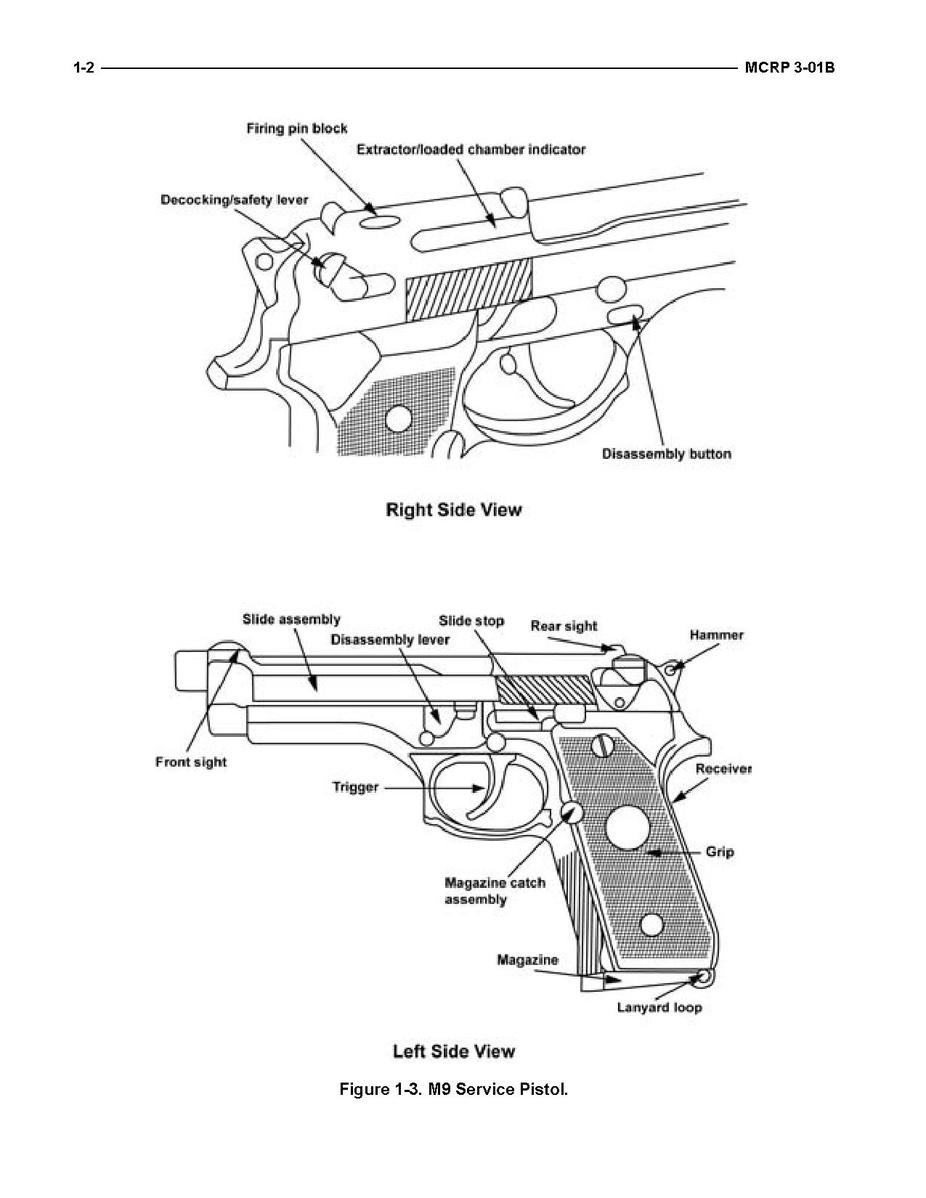 1-2 MCRP 3-01B

Firing pin block
Extractor/loaded chamber indicator
Decocking/safety lever
Disassembly button

Right Side View

Slide assembly
Disassembly lever
Slide stop
Rear sight
Hammer
Front sight
Trigger
Receiver
Grip
Magazine catch assembly
Magazine
Lanyard loop

Left Side View

Figure 1-3. M9 Service Pistol.