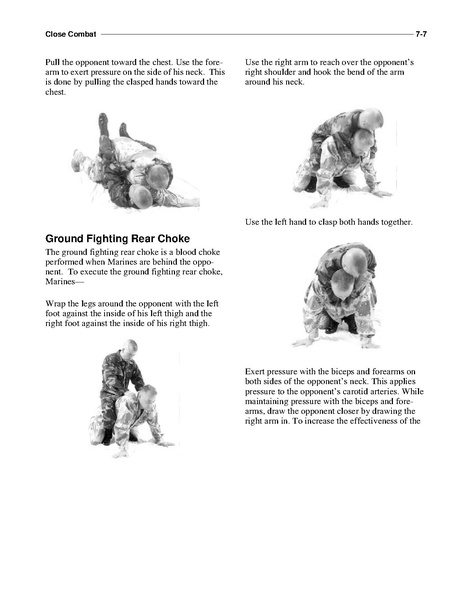 Close Combat 7-7

Pull the opponent toward the chest. Use the forearm to exert pressure on the side of his neck. This is done by pulling the clasped hands toward the chest.

Ground Fighting Rear Choke

The ground fighting rear choke is a blood choke performed when Marines are behind the opponent. To execute the ground fighting rear choke, Marines—

Wrap the legs around the opponent with the left foot against the inside of his left thigh and the right foot against the inside of his right thigh.

Use the right arm to reach over the opponent's right shoulder and hook the bend of the arm around his neck.

Use the left hand to clasp both hands together.

Exert pressure with the biceps and forearms on both sides of the opponent's neck. This applies pressure to the opponent's carotid arteries. While maintaining pressure with the biceps and forearms, draw the opponent closer by drawing the right arm in. To increase the effectiveness of the