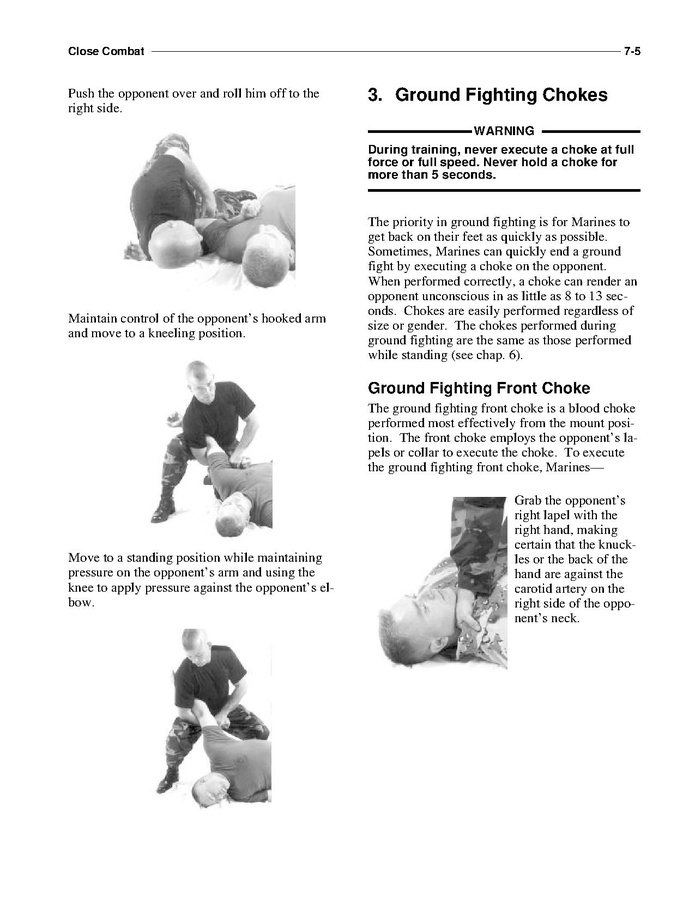 Close Combat 7-5

Push the opponent over and roll him off to the right side.

Maintain control of the opponent's hooked arm and move to a kneeling position.

Move to a standing position while maintaining pressure on the opponent's arm and using the knee to apply pressure against the opponent's elbow.

3. Ground Fighting Chokes

WARNING

During training, never execute a choke at full force or full speed. Never hold a choke for more than 5 seconds.

The priority in ground fighting is for Marines to get back on their feet as quickly as possible. Sometimes, Marines can quickly end a ground fight by executing a choke on the opponent. When performed correctly, a choke can render an opponent unconscious in as little as 8 to 13 seconds. Chokes are easily performed regardless of size or gender. The chokes performed during ground fighting are the same as those performed while standing (see chap. 6).

Ground Fighting Front Choke

The ground fighting front choke is a blood choke performed most effectively from the mount position. The front choke employs the opponent's lapels or collar to execute the choke. To execute the ground fighting front choke, Marines—

Grab the opponent's right lapel with the right hand, making certain that the knuckles or the back of the hand are against the carotid artery on the right side of the opponent's neck.