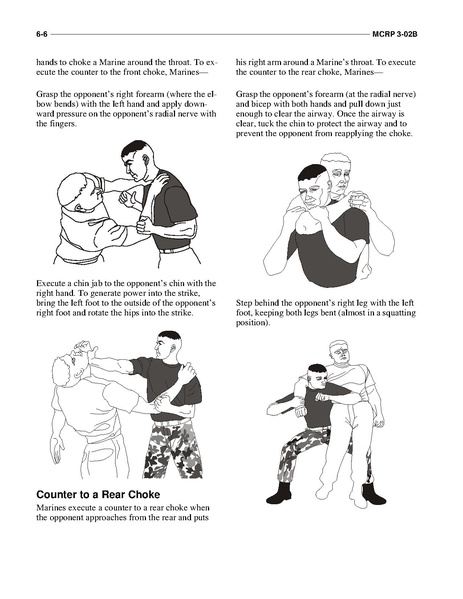 6-6 MCRP 3-02B

hands to choke a Marine around the throat. To execute the counter to the front choke, Marines—

Grasp the opponent's right forearm (where the elbow bends) with the left hand and apply downward pressure on the opponent's radial nerve with the fingers.

Execute a chin jab to the opponent's chin with the right hand. To generate power into the strike, bring the left foot to the outside of the opponent's right foot and rotate the hips into the strike.

Counter to a Rear Choke

Marines execute a counter to a rear choke when the opponent approaches from the rear and puts his right arm around a Marine's throat. To execute the counter to the rear choke, Marines—

Grasp the opponent's forearm (at the radial nerve) and bicep with both hands and pull down just enough to clear the airway. Once the airway is clear, tuck the chin to protect the airway and to prevent the opponent from reapplying the choke.

Step behind the opponent's right leg with the left foot, keeping both legs bent (almost in a squatting position).