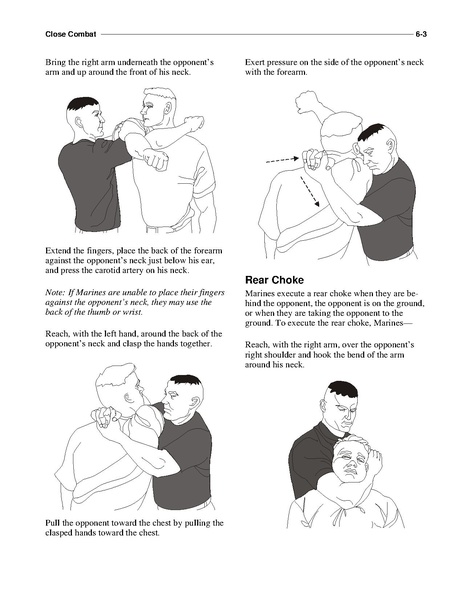 Close Combat 6-3

Bring the right arm underneath the opponent's arm and up around the front of his neck.

Extend the fingers, place the back of the forearm against the opponent's neck just below his ear, and press the carotid artery on his neck.

Note: If Marines are unable to place their fingers against the opponent's neck, they may use the back of the thumb or wrist.

Reach, with the left hand, around the back of the opponent's neck and clasp the hands together.

Pull the opponent toward the chest by pulling the clasped hands toward the chest.

Exert pressure on the side of the opponent's neck with the forearm.

Rear Choke

Marines execute a rear choke when they are behind the opponent, the opponent is on the ground, or when they are taking the opponent to the ground. To execute the rear choke, Marines—

Reach, with the right arm, over the opponent's right shoulder and hook the bend of the arm around his neck.