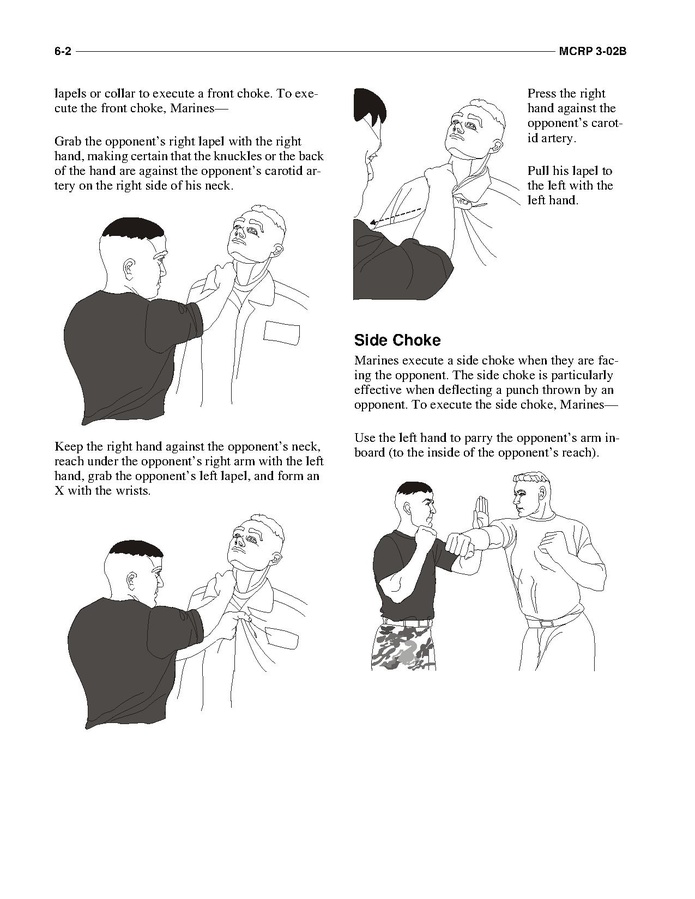 6-2 MCRP 3-02B

lapels or collar to execute a front choke. To execute the front choke, Marines—

Grab the opponent's right lapel with the right hand, making certain that the knuckles or the back of the hand are against the opponent's carotid artery on the right side of his neck.

Keep the right hand against the opponent's neck, reach under the opponent's right arm with the left hand, grab the opponent's left lapel, and form an X with the wrists.

Press the right hand against the opponent's carotid artery.

Pull his lapel to the left with the left hand.

Side Choke

Marines execute a side choke when they are facing the opponent. The side choke is particularly effective when deflecting a punch thrown by an opponent. To execute the side choke, Marines—

Use the left hand to parry the opponent's arm inboard (to the inside of the opponent's reach).