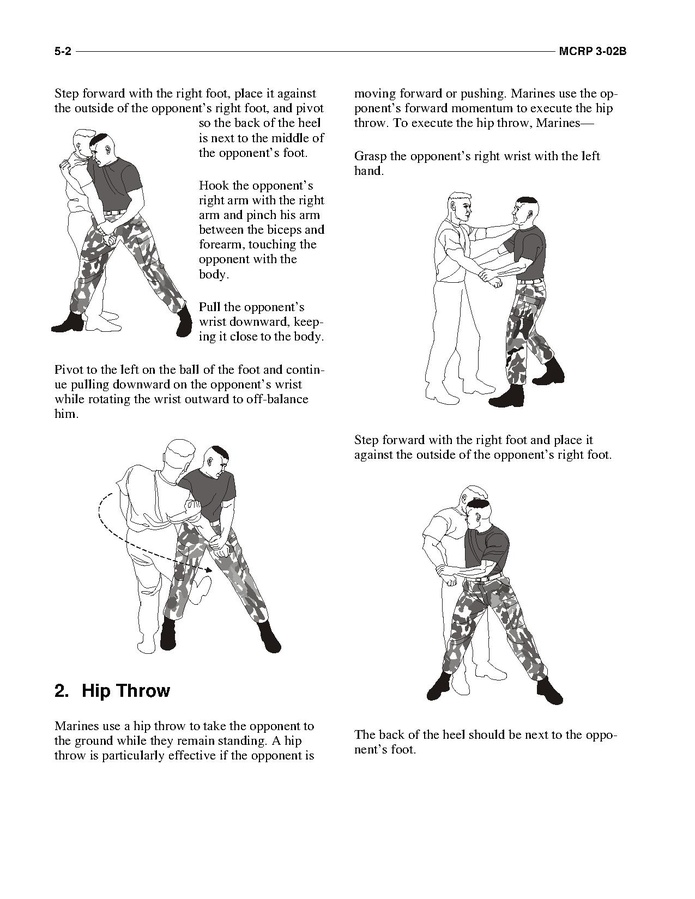 5-2 MCRP 3-02B

Step forward with the right foot, place it against the outside of the opponent's right foot, and pivot so the back of the heel is next to the middle of the opponent's foot.

Hook the opponent's right arm with the right arm and pinch his arm between the biceps and forearm, touching the opponent with the body.

Pull the opponent's wrist downward, keeping it close to the body.

Pivot to the left on the ball of the foot and continue pulling downward on the opponent's wrist while rotating the wrist outward to off-balance him.

2. Hip Throw

Marines use a hip throw to take the opponent to the ground while they remain standing. A hip throw is particularly effective if the opponent is moving forward or pushing. Marines use the opponent's forward momentum to execute the hip throw. To execute the hip throw, Marines—

Grasp the opponent's right wrist with the left hand.

Step forward with the right foot and place it against the outside of the opponent's right foot.

The back of the heel should be next to the opponent's foot.