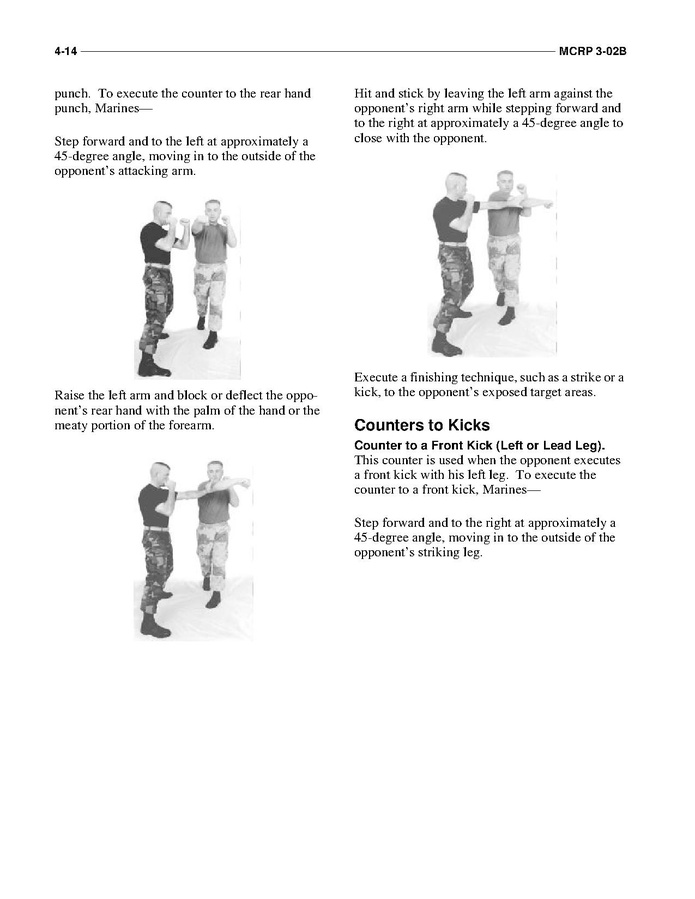 4-14 MCRP 3-02B

punch. To execute the counter to the rear hand punch, Marines—

Step forward and to the left at approximately a 45-degree angle, moving in to the outside of the opponent's attacking arm.

Raise the left arm and block or deflect the opponent's rear hand with the palm of the hand or the meaty portion of the forearm.

Hit and stick by leaving the left arm against the opponent's right arm while stepping forward and to the right at approximately a 45-degree angle to close with the opponent.

Execute a finishing technique, such as a strike or a kick, to the opponent's exposed target areas.

Counters to Kicks

Counter to a Front Kick (Left or Lead Leg). This counter is used when the opponent executes a front kick with his left leg. To execute the counter to a front kick, Marines—

Step forward and to the right at approximately a 45-degree angle, moving in to the outside of the opponent's striking leg.