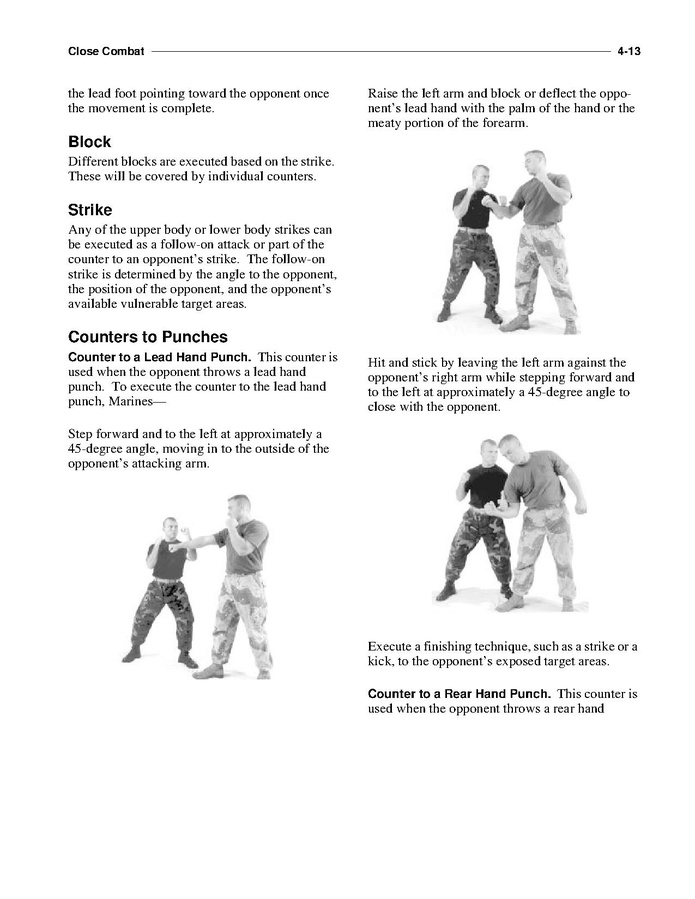 Close Combat 4-13

the lead foot pointing toward the opponent once the movement is complete.

Block

Different blocks are executed based on the strike. These will be covered by individual counters.

Strike

Any of the upper body or lower body strikes can be executed as a follow-on attack or part of the counter to an opponent's strike. The follow-on strike is determined by the angle to the opponent, the position of the opponent, and the opponent's available vulnerable target areas.

Counters to Punches

Counter to a Lead Hand Punch. This counter is used when the opponent throws a lead hand punch. To execute the counter to the lead hand punch, Marines—

Step forward and to the left at approximately a 45-degree angle, moving in to the outside of the opponent's attacking arm.

Raise the left arm and block or deflect the opponent's lead hand with the palm of the hand or the meaty portion of the forearm.

Hit and stick by leaving the left arm against the opponent's right arm while stepping forward and to the left at approximately a 45-degree angle to close with the opponent.

Execute a finishing technique, such as a strike or a kick, to the opponent's exposed target areas.

Counter to a Rear Hand Punch. This counter is used when the opponent throws a rear hand