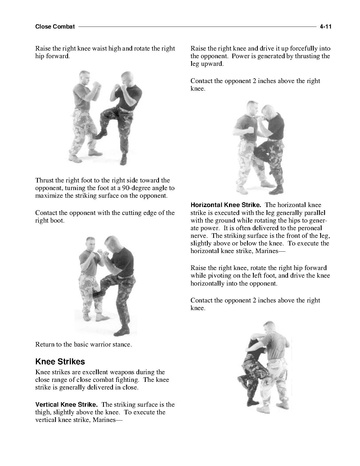 Close Combat 4-11

Raise the right knee waist high and rotate the right hip forward.

Thrust the right foot to the right side toward the opponent, turning the foot at a 90-degree angle to maximize the striking surface on the opponent.

Contact the opponent with the cutting edge of the right boot.

Return to the basic warrior stance.

Knee Strikes

Knee strikes are excellent weapons during the close range of close combat fighting. The knee strike is generally delivered in close.

Vertical Knee Strike. The striking surface is the thigh, slightly above the knee. To execute the vertical knee strike, Marines—

Raise the right knee and drive it up forcefully into the opponent. Power is generated by thrusting the leg upward.

Contact the opponent 2 inches above the right knee.

Horizontal Knee Strike. The horizontal knee strike is executed with the leg generally parallel with the ground while rotating the hips to generate power. It is often delivered to the peroneal nerve. The striking surface is the front of the leg, slightly above or below the knee. To execute the horizontal knee strike, Marines—

Raise the right knee, rotate the right hip forward while pivoting on the left foot, and drive the knee horizontally into the opponent.

Contact the opponent 2 inches above the right knee.