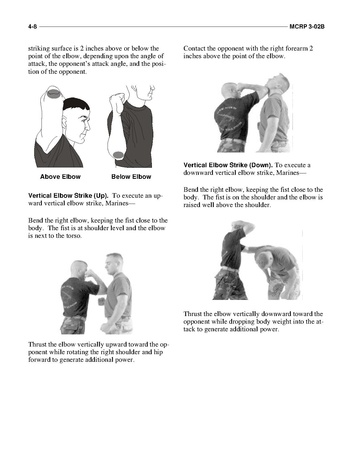 4-8 MCRP 3-02B

striking surface is 2 inches above or below the point of the elbow, depending upon the angle of attack, the opponent's attack angle, and the position of the opponent.

Above Elbow

Below Elbow

**Vertical Elbow Strike (Up).** To execute an upward vertical elbow strike, Marines—

Bend the right elbow, keeping the fist close to the body. The fist is at shoulder level and the elbow is next to the torso.

Thrust the elbow vertically upward toward the opponent while rotating the right shoulder and hip forward to generate additional power.

Contact the opponent with the right forearm 2 inches above the point of the elbow.

**Vertical Elbow Strike (Down).** To execute a downward vertical elbow strike, Marines—

Bend the right elbow, keeping the fist close to the body. The fist is on the shoulder and the elbow is raised well above the shoulder.

Thrust the elbow vertically downward toward the opponent while dropping body weight into the attack to generate additional power.