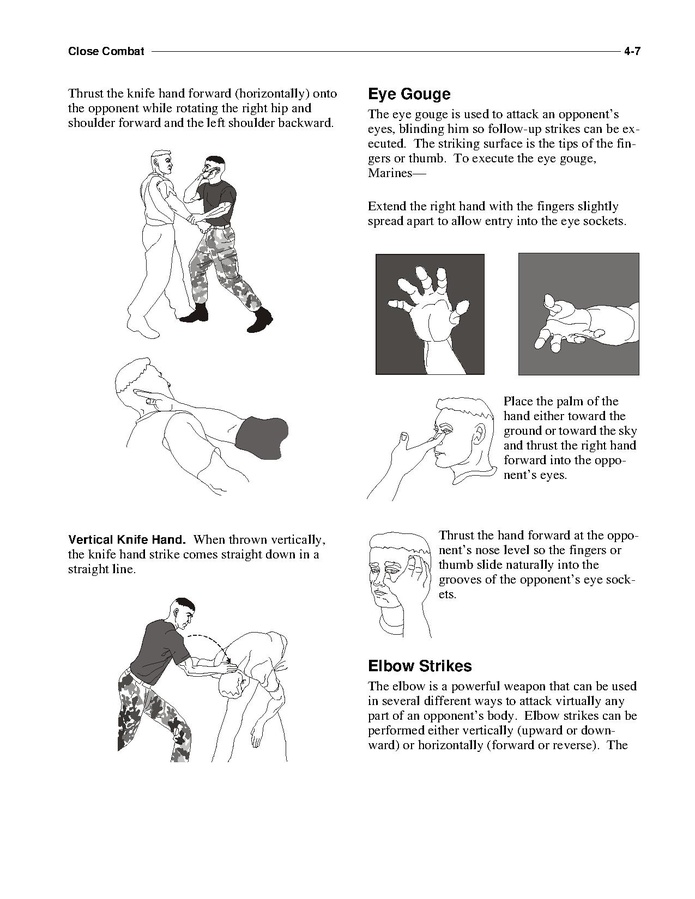 Close Combat 4-7

Thrust the knife hand forward (horizontally) onto the opponent while rotating the right hip and shoulder forward and the left shoulder backward.

Vertical Knife Hand. When thrown vertically, the knife hand strike comes straight down in a straight line.

Eye Gouge

The eye gouge is used to attack an opponent's eyes, blinding him so follow-up strikes can be executed. The striking surface is the tips of the fingers or thumb. To execute the eye gouge, Marines—

Extend the right hand with the fingers slightly spread apart to allow entry into the eye sockets.

Place the palm of the hand either toward the ground or toward the sky and thrust the right hand forward into the opponent's eyes.

Thrust the hand forward at the opponent's nose level so the fingers or thumb slide naturally into the grooves of the opponent's eye sockets.

Elbow Strikes

The elbow is a powerful weapon that can be used in several different ways to attack virtually any part of an opponent's body. Elbow strikes can be performed either vertically (upward or downward) or horizontally (forward or reverse). The