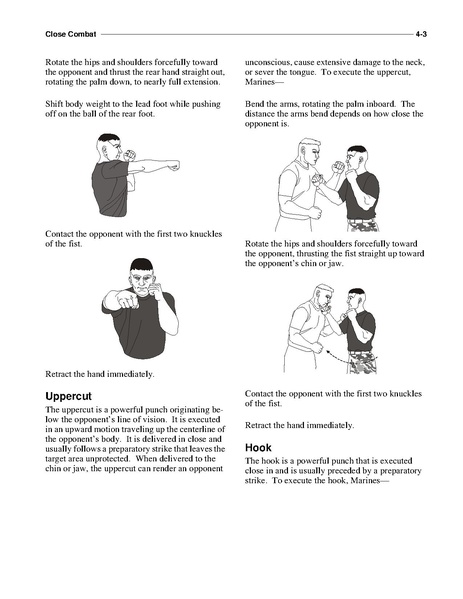 Close Combat 4-3

Rotate the hips and shoulders forcefully toward the opponent and thrust the rear hand straight out, rotating the palm down, to nearly full extension.

Shift body weight to the lead foot while pushing off on the ball of the rear foot.

Contact the opponent with the first two knuckles of the fist.

Retract the hand immediately.

Uppercut

The uppercut is a powerful punch originating below the opponent's line of vision. It is executed in an upward motion traveling up the centerline of the opponent's body. It is delivered in close and usually follows a preparatory strike that leaves the target area unprotected. When delivered to the chin or jaw, the uppercut can render an opponent unconscious, cause extensive damage to the neck, or sever the tongue. To execute the uppercut, Marines—

Bend the arms, rotating the palm inboard. The distance the arms bend depends on how close the opponent is.

Rotate the hips and shoulders forcefully toward the opponent, thrusting the fist straight up toward the opponent's chin or jaw.

Contact the opponent with the first two knuckles of the fist.

Retract the hand immediately.

Hook

The hook is a powerful punch that is executed close in and is usually preceded by a preparatory strike. To execute the hook, Marines—