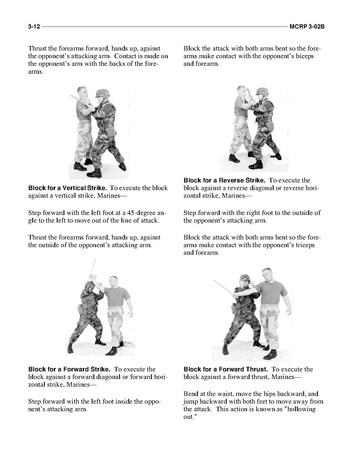 3-12 MCRP 3-02B

Thrust the forearms forward, hands up, against the opponent's attacking arm. Contact is made on the opponent's arm with the backs of the forearms.

Block for a Vertical Strike. To execute the block against a vertical strike, Marines—

Step forward with the left foot at a 45-degree angle to the left to move out of the line of attack.

Thrust the forearms forward, hands up, against the outside of the opponent's attacking arm.

Block for a Forward Strike. To execute the block against a forward diagonal or forward horizontal strike, Marines—

Step forward with the left foot inside the opponent's attacking arm.

Block the attack with both arms bent so the forearms make contact with the opponent's biceps and forearm.

Block for a Reverse Strike. To execute the block against a reverse diagonal or reverse horizontal strike, Marines—

Step forward with the right foot to the outside of the opponent's attacking arm.

Block the attack with both arms bent so the forearms make contact with the opponent's triceps and forearm.

Block for a Forward Thrust. To execute the block against a forward thrust, Marines—

Bend at the waist, move the hips backward, and jump backward with both feet to move away from the attack. This action is known as "hollowing out."