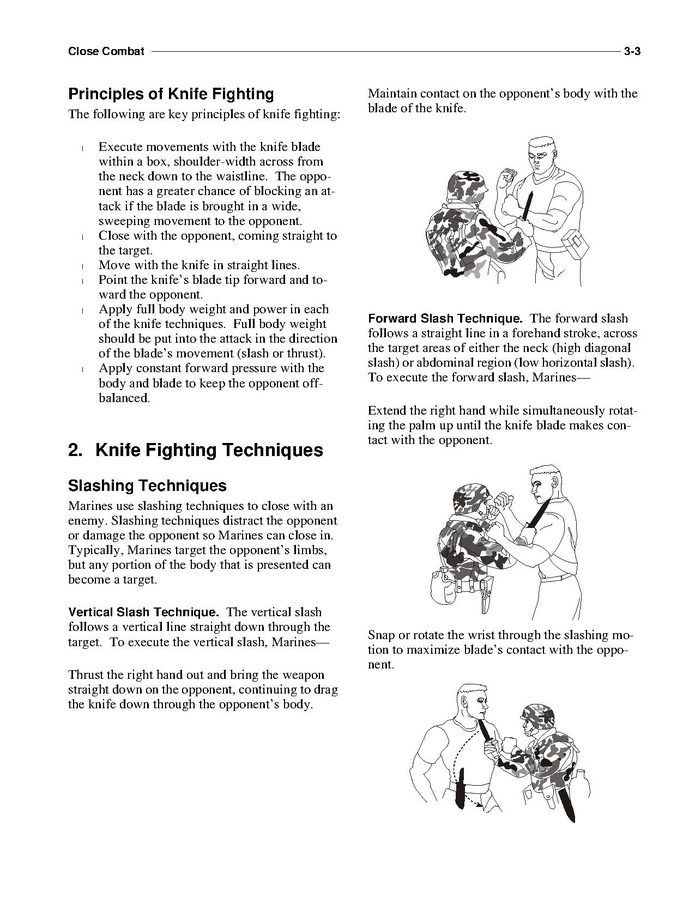 Close Combat 3-3

Principles of Knife Fighting

The following are key principles of knife fighting:

l Execute movements with the knife blade within a box, shoulder-width across from the neck down to the waistline. The opponent has a greater chance of blocking an attack if the blade is brought in a wide, sweeping movement to the opponent.
l Close with the opponent, coming straight to the target.
l Move with the knife in straight lines.
l Point the knife's blade tip forward and toward the opponent.
l Apply full body weight and power in each of the knife techniques. Full body weight should be put into the attack in the direction of the blade's movement (slash or thrust).
l Apply constant forward pressure with the body and blade to keep the opponent off-balanced.

2. Knife Fighting Techniques

Slashing Techniques

Marines use slashing techniques to close with an enemy. Slashing techniques distract the opponent or damage the opponent so Marines can close in. Typically, Marines target the opponent's limbs, but any portion of the body that is presented can become a target.

Vertical Slash Technique. The vertical slash follows a vertical line straight down through the target. To execute the vertical slash, Marines—

Thrust the right hand out and bring the weapon straight down on the opponent, continuing to drag the knife down through the opponent's body.

Maintain contact on the opponent's body with the blade of the knife.

Forward Slash Technique. The forward slash follows a straight line in a forehand stroke, across the target areas of either the neck (high diagonal slash) or abdominal region (low horizontal slash). To execute the forward slash, Marines—

Extend the right hand while simultaneously rotating the palm up until the knife blade makes contact with the opponent.

Snap or rotate the wrist through the slashing motion to maximize blade's contact with the opponent.