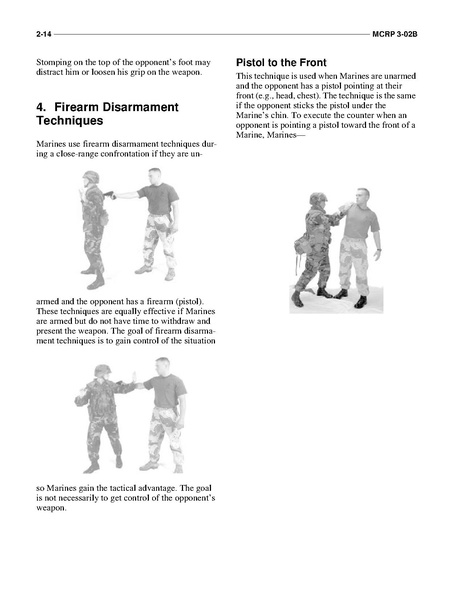 2-14 MCRP 3-02B

Stomping on the top of the opponent's foot may distract him or loosen his grip on the weapon.

4. Firearm Disarmament Techniques

Marines use firearm disarmament techniques during a close-range confrontation if they are unarmed and the opponent has a firearm (pistol). These techniques are equally effective if Marines are armed but do not have time to withdraw and present the weapon. The goal of firearm disarmament techniques is to gain control of the situation so Marines gain the tactical advantage. The goal is not necessarily to get control of the opponent's weapon.

Pistol to the Front

This technique is used when Marines are unarmed and the opponent has a pistol pointing at their front (e.g., head, chest). The technique is the same if the opponent sticks the pistol under the Marine's chin. To execute the counter when an opponent is pointing a pistol toward the front of a Marine, Marines—