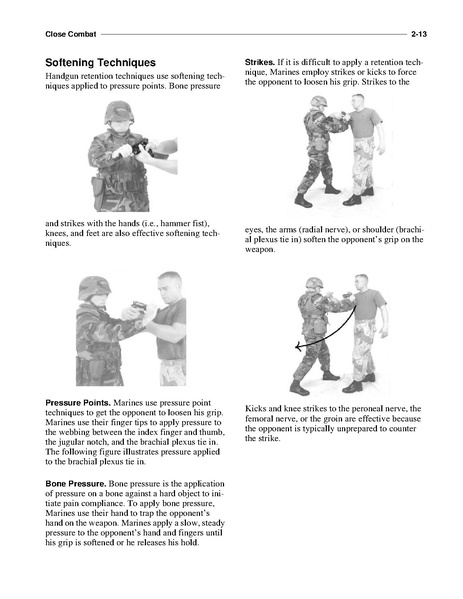 Close Combat 2-13

Softening Techniques

Handgun retention techniques use softening techniques applied to pressure points. Bone pressure

and strikes with the hands (i.e., hammer fist), knees, and feet are also effective softening techniques.

Pressure Points. Marines use pressure point techniques to get the opponent to loosen his grip. Marines use their finger tips to apply pressure to the webbing between the index finger and thumb, the jugular notch, and the brachial plexus tie in. The following figure illustrates pressure applied to the brachial plexus tie in.

Bone Pressure. Bone pressure is the application of pressure on a bone against a hard object to initiate pain compliance. To apply bone pressure, Marines use their hand to trap the opponent's hand on the weapon. Marines apply a slow, steady pressure to the opponent's hand and fingers until his grip is softened or he releases his hold.

Strikes. If it is difficult to apply a retention technique, Marines employ strikes or kicks to force the opponent to loosen his grip. Strikes to the

eyes, the arms (radial nerve), or shoulder (brachial plexus tie in) soften the opponent's grip on the weapon.

Kicks and knee strikes to the peroneal nerve, the femoral nerve, or the groin are effective because the opponent is typically unprepared to counter the strike.