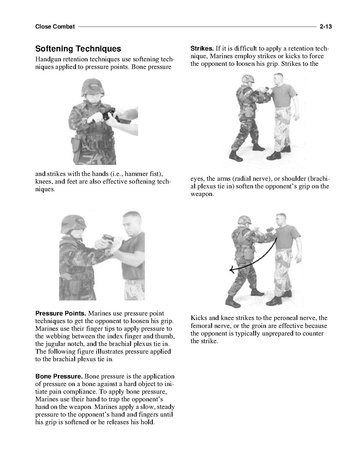 Close Combat 2-13

Softening Techniques

Handgun retention techniques use softening techniques applied to pressure points. Bone pressure and strikes with the hands (i.e., hammer fist), knees, and feet are also effective softening techniques.

Pressure Points. Marines use pressure point techniques to get the opponent to loosen his grip. Marines use their finger tips to apply pressure to the webbing between the index finger and thumb, the jugular notch, and the brachial plexus tie in. The following figure illustrates pressure applied to the brachial plexus tie in.

Bone Pressure. Bone pressure is the application of pressure on a bone against a hard object to initiate pain compliance. To apply bone pressure, Marines use their hand to trap the opponent's hand on the weapon. Marines apply a slow, steady pressure to the opponent's hand and fingers until his grip is softened or he releases his hold.

Strikes. If it is difficult to apply a retention technique, Marines employ strikes or kicks to force the opponent to loosen his grip. Strikes to the eyes, the arms (radial nerve), or shoulder (brachial plexus tie in) soften the opponent's grip on the weapon.

Kicks and knee strikes to the peroneal nerve, the femoral nerve, or the groin are effective because the opponent is typically unprepared to counter the strike.