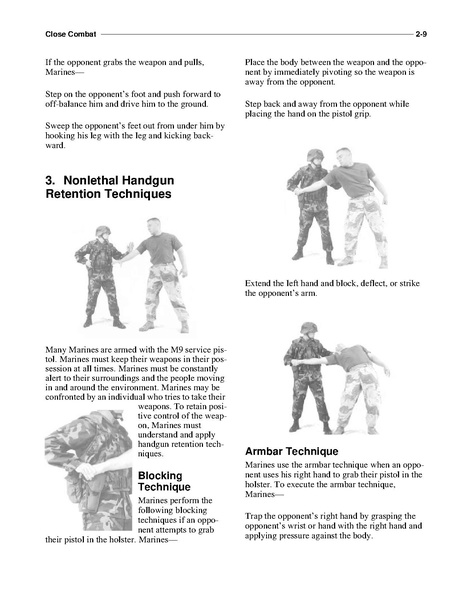 Close Combat 2-9

If the opponent grabs the weapon and pulls, Marines—

Step on the opponent's foot and push forward to off-balance him and drive him to the ground.

Sweep the opponent's feet out from under him by hooking his leg with the leg and kicking backward.

3. Nonlethal Handgun Retention Techniques

Many Marines are armed with the M9 service pistol. Marines must keep their weapons in their possession at all times. Marines must be constantly alert to their surroundings and the people moving in and around the environment. Marines may be confronted by an individual who tries to take their weapons. To retain positive control of the weapon, Marines must understand and apply handgun retention techniques.

Blocking Technique

Marines perform the following blocking techniques if an opponent attempts to grab their pistol in the holster. Marines—

Place the body between the weapon and the opponent by immediately pivoting so the weapon is away from the opponent.

Step back and away from the opponent while placing the hand on the pistol grip.

Extend the left hand and block, deflect, or strike the opponent's arm.

Armbar Technique

Marines use the armbar technique when an opponent uses his right hand to grab their pistol in the holster. To execute the armbar technique, Marines—

Trap the opponent's right hand by grasping the opponent's wrist or hand with the right hand and applying pressure against the body.