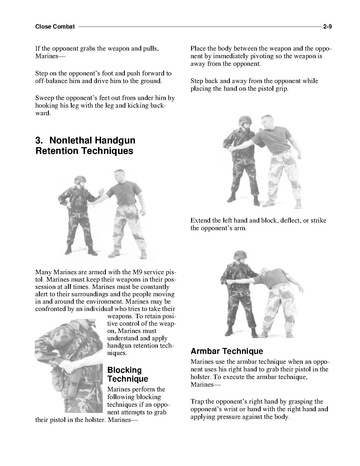 Close Combat 2-9

If the opponent grabs the weapon and pulls, Marines—

Step on the opponent's foot and push forward to off-balance him and drive him to the ground.

Sweep the opponent's feet out from under him by hooking his leg with the leg and kicking backward.

3. Nonlethal Handgun Retention Techniques

Many Marines are armed with the M9 service pistol. Marines must keep their weapons in their possession at all times. Marines must be constantly alert to their surroundings and the people moving in and around the environment. Marines may be confronted by an individual who tries to take their weapons. To retain positive control of the weapon, Marines must understand and apply handgun retention techniques.

Blocking Technique

Marines perform the following blocking techniques if an opponent attempts to grab their pistol in the holster. Marines—

Place the body between the weapon and the opponent by immediately pivoting so the weapon is away from the opponent.

Step back and away from the opponent while placing the hand on the pistol grip.

Extend the left hand and block, deflect, or strike the opponent's arm.

Armbar Technique

Marines use the armbar technique when an opponent uses his right hand to grab their pistol in the holster. To execute the armbar technique, Marines—

Trap the opponent's right hand by grasping the opponent's wrist or hand with the right hand and applying pressure against the body.