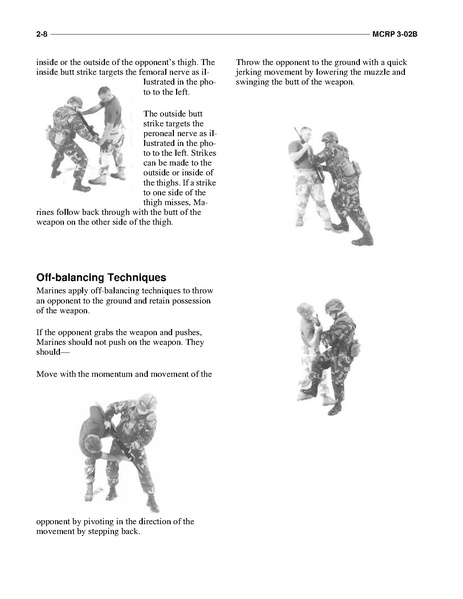 2-8 MCRP 3-02B

inside or the outside of the opponent's thigh. The inside butt strike targets the femoral nerve as illustrated in the photo to the left.

The outside butt strike targets the peroneal nerve as illustrated in the photo to the left. Strikes can be made to the outside or inside of the thighs. If a strike to one side of the thigh misses, Marines follow back through with the butt of the weapon on the other side of the thigh.

Off-balancing Techniques

Marines apply off-balancing techniques to throw an opponent to the ground and retain possession of the weapon.

If the opponent grabs the weapon and pushes, Marines should not push on the weapon. They should—

Move with the momentum and movement of the opponent by pivoting in the direction of the movement by stepping back.

Throw the opponent to the ground with a quick jerking movement by lowering the muzzle and swinging the butt of the weapon.