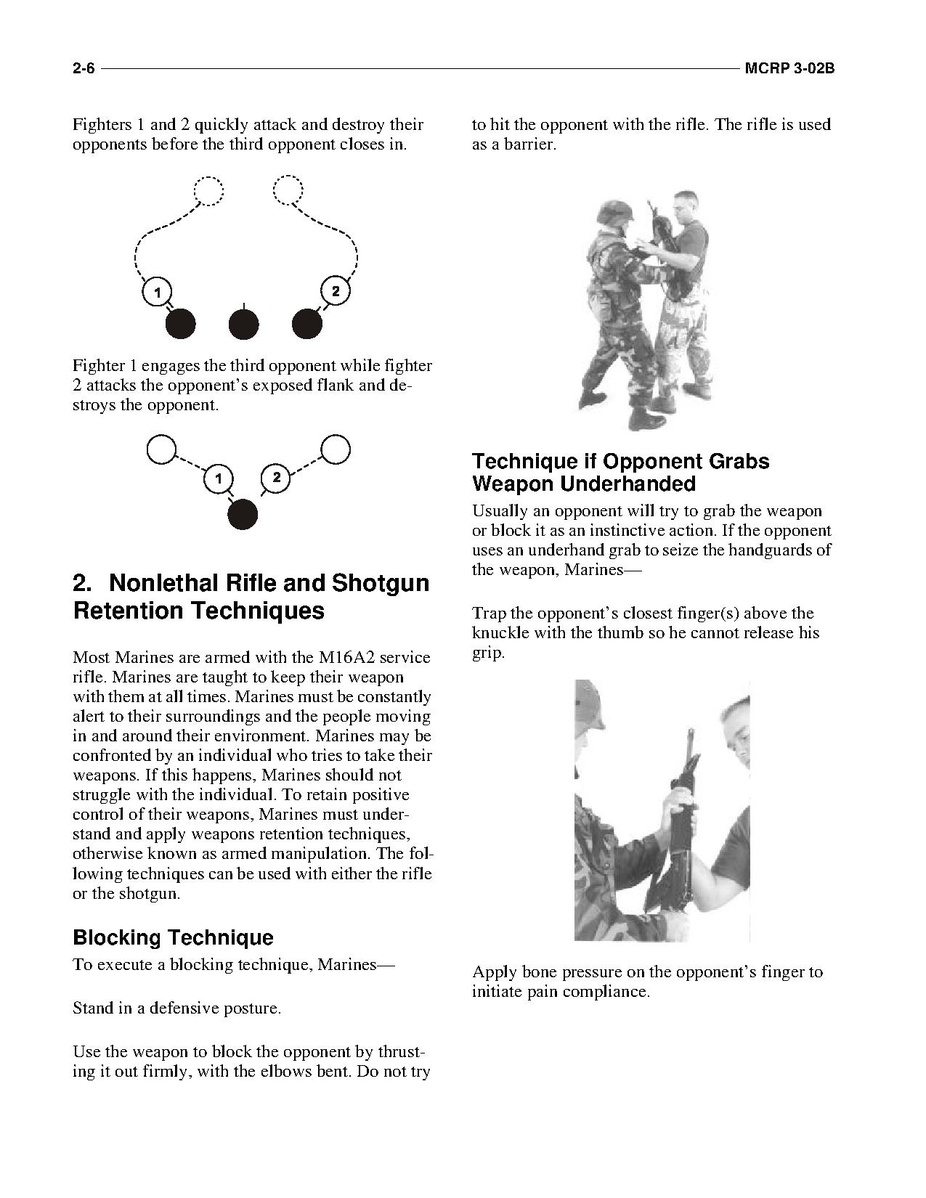 2-6 MCRP 3-02B

Fighters 1 and 2 quickly attack and destroy their opponents before the third opponent closes in.

1 2

Fighter 1 engages the third opponent while fighter 2 attacks the opponent's exposed flank and destroys the opponent.

1 2

2. Nonlethal Rifle and Shotgun Retention Techniques

Most Marines are armed with the M16A2 service rifle. Marines are taught to keep their weapon with them at all times. Marines must be constantly alert to their surroundings and the people moving in and around their environment. Marines may be confronted by an individual who tries to take their weapons. If this happens, Marines should not struggle with the individual. To retain positive control of their weapons, Marines must understand and apply weapons retention techniques, otherwise known as armed manipulation. The following techniques can be used with either the rifle or the shotgun.

Blocking Technique

To execute a blocking technique, Marines—

Stand in a defensive posture.

Use the weapon to block the opponent by thrusting it out firmly, with the elbows bent. Do not try to hit the opponent with the rifle. The rifle is used as a barrier.

Technique if Opponent Grabs Weapon Underhanded

Usually an opponent will try to grab the weapon or block it as an instinctive action. If the opponent uses an underhand grab to seize the handguards of the weapon, Marines—

Trap the opponent's closest finger(s) above the knuckle with the thumb so he cannot release his grip.

Apply bone pressure on the opponent's finger to initiate pain compliance.