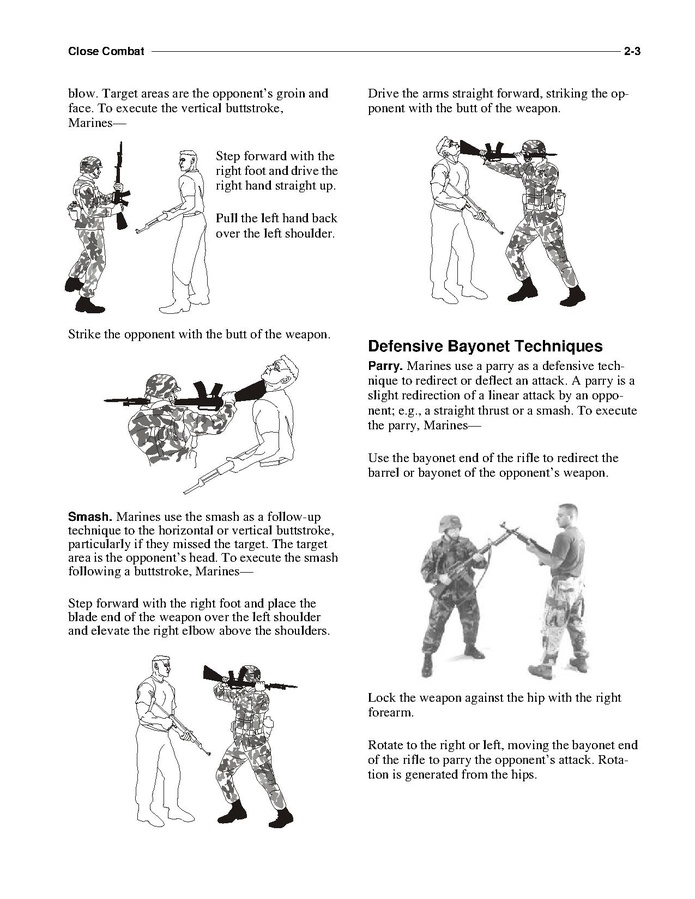 Close Combat 2-3

blow. Target areas are the opponent's groin and face. To execute the vertical buttstroke, Marines—

Step forward with the right foot and drive the right hand straight up.

Pull the left hand back over the left shoulder.

Strike the opponent with the butt of the weapon.

**Smash.** Marines use the smash as a follow-up technique to the horizontal or vertical buttstroke, particularly if they missed the target. The target area is the opponent's head. To execute the smash following a buttstroke, Marines—

Step forward with the right foot and place the blade end of the weapon over the left shoulder and elevate the right elbow above the shoulders.

Drive the arms straight forward, striking the opponent with the butt of the weapon.

**Defensive Bayonet Techniques**

**Parry.** Marines use a parry as a defensive technique to redirect or deflect an attack. A parry is a slight redirection of a linear attack by an opponent; e.g., a straight thrust or a smash. To execute the parry, Marines—

Use the bayonet end of the rifle to redirect the barrel or bayonet of the opponent's weapon.

Lock the weapon against the hip with the right forearm.

Rotate to the right or left, moving the bayonet end of the rifle to parry the opponent's attack. Rotation is generated from the hips.