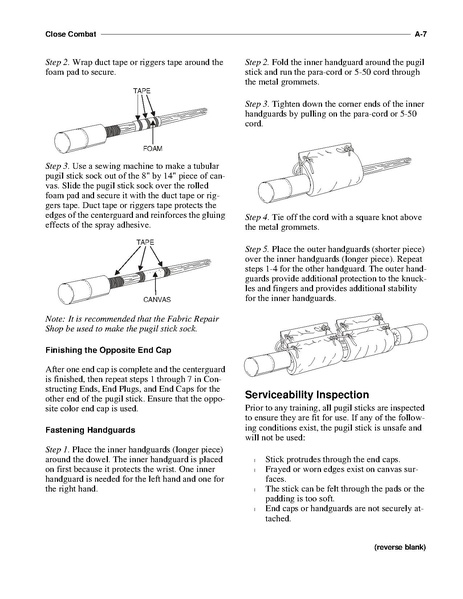 Close Combat A-7

Step 2. Wrap duct tape or riggers tape around the foam pad to secure.

TAPE

FOAM

Step 3. Use a sewing machine to make a tubular pugil stick sock out of the 8" by 14" piece of canvas. Slide the pugil stick sock over the rolled foam pad and secure it with the duct tape or riggers tape. Duct tape or riggers tape protects the edges of the centerguard and reinforces the gluing effects of the spray adhesive.

TAPE

CANVAS

Note: It is recommended that the Fabric Repair Shop be used to make the pugil stick sock.

Finishing the Opposite End Cap

After one end cap is complete and the centerguard is finished, then repeat steps 1 through 7 in Constructing Ends, End Plugs, and End Caps for the other end of the pugil stick. Ensure that the opposite color end cap is used.

Fastening Handguards

Step 1. Place the inner handguards (longer piece) around the dowel. The inner handguard is placed on first because it protects the wrist. One inner handguard is needed for the left hand and one for the right hand.

Step 2. Fold the inner handguard around the pugil stick and run the para-cord or 5-50 cord through the metal grommets.

Step 3. Tighten down the corner ends of the inner handguards by pulling on the para-cord or 5-50 cord.

Step 4. Tie off the cord with a square knot above the metal grommets.

Step 5. Place the outer handguards (shorter piece) over the inner handguards (longer piece). Repeat steps 1-4 for the other handguard. The outer handguards provide additional protection to the knuckles and fingers and provides additional stability for the inner handguards.

Serviceability Inspection

Prior to any training, all pugil sticks are inspected to ensure they are fit for use. If any of the following conditions exist, the pugil stick is unsafe and will not be used:

l Stick protrudes through the end caps.
l Frayed or worn edges exist on canvas surfaces.
l The stick can be felt through the pads or the padding is too soft.
l End caps or handguards are not securely attached.

(reverse blank)