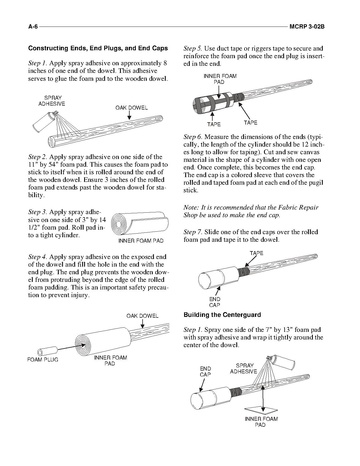 A-6

MCRP 3-02B

Constructing Ends, End Plugs, and End Caps

Step 1. Apply spray adhesive on approximately 8 inches of one end of the dowel. This adhesive serves to glue the foam pad to the wooden dowel.

SPRAY ADHESIVE

OAK DOWEL

Step 2. Apply spray adhesive on one side of the 11" by 54" foam pad. This causes the foam pad to stick to itself when it is rolled around the end of the wooden dowel. Ensure 3 inches of the rolled foam pad extends past the wooden dowel for stability.

Step 3. Apply spray adhesive on one side of 3" by 14 1/2" foam pad. Roll pad into a tight cylinder.

INNER FOAM PAD

Step 4. Apply spray adhesive on the exposed end of the dowel and fill the hole in the end with the end plug. The end plug prevents the wooden dowel from protruding beyond the edge of the rolled foam padding. This is an important safety precaution to prevent injury.

OAK DOWEL

FOAM PLUG

INNER FOAM PAD

Step 5. Use duct tape or riggers tape to secure and reinforce the foam pad once the end plug is inserted in the end.

INNER FOAM PAD

TAPE

TAPE

Step 6. Measure the dimensions of the ends (typically, the length of the cylinder should be 12 inches long to allow for taping). Cut and sew canvas material in the shape of a cylinder with one open end. Once complete, this becomes the end cap. The end cap is a colored sleeve that covers the rolled and taped foam pad at each end of the pugil stick.

Note: It is recommended that the Fabric Repair Shop be used to make the end cap.

Step 7. Slide one of the end caps over the rolled foam pad and tape it to the dowel.

TAPE

END CAP

Building the Centerguard

Step 1. Spray one side of the 7" by 13" foam pad with spray adhesive and wrap it tightly around the center of the dowel.

END CAP

SPRAY ADHESIVE

INNER FOAM PAD