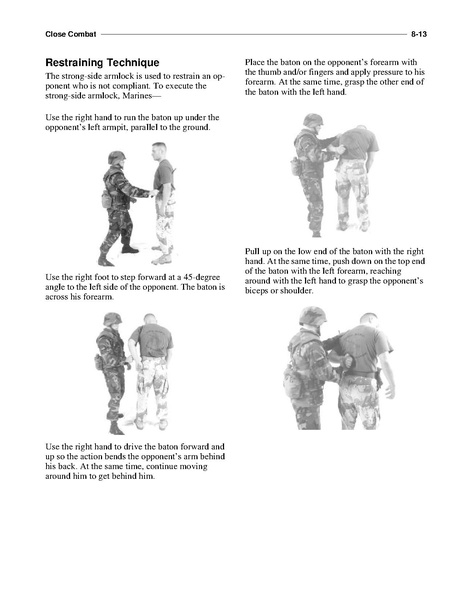 Close Combat 8-13

Restraining Technique

The strong-side armlock is used to restrain an opponent who is not compliant. To execute the strong-side armlock, Marines—

Use the right hand to run the baton up under the opponent's left armpit, parallel to the ground.

Use the right foot to step forward at a 45-degree angle to the left side of the opponent. The baton is across his forearm.

Use the right hand to drive the baton forward and up so the action bends the opponent's arm behind his back. At the same time, continue moving around him to get behind him.

Place the baton on the opponent's forearm with the thumb and/or fingers and apply pressure to his forearm. At the same time, grasp the other end of the baton with the left hand.

Pull up on the low end of the baton with the right hand. At the same time, push down on the top end of the baton with the left forearm, reaching around with the left hand to grasp the opponent's biceps or shoulder.