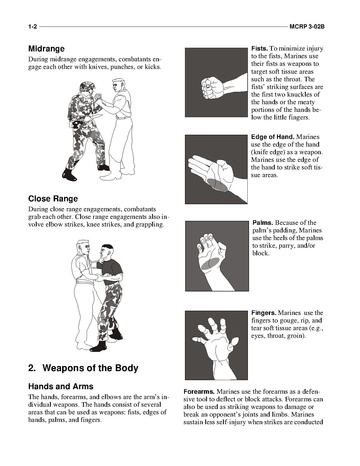 1-2 MCRP 3-02B

Midrange

During midrange engagements, combatants engage each other with knives, punches, or kicks.

Close Range

During close range engagements, combatants grab each other. Close range engagements also involve elbow strikes, knee strikes, and grappling.

2. Weapons of the Body

Hands and Arms

The hands, forearms, and elbows are the arm's individual weapons. The hands consist of several areas that can be used as weapons: fists, edges of hands, palms, and fingers.

Fists. To minimize injury to the fists, Marines use their fists as weapons to target soft tissue areas such as the throat. The fists' striking surfaces are the first two knuckles of the hands or the meaty portions of the hands below the little fingers.

Edge of Hand. Marines use the edge of the hand (knife edge) as a weapon. Marines use the edge of the hand to strike soft tissue areas.

Palms. Because of the palm's padding, Marines use the heels of the palms to strike, parry, and/or block.

Fingers. Marines use the fingers to gouge, rip, and tear soft tissue areas (e.g., eyes, throat, groin).

Forearms. Marines use the forearms as a defensive tool to deflect or block attacks. Forearms can also be used as striking weapons to damage or break an opponent's joints and limbs. Marines sustain less self-injury when strikes are conducted