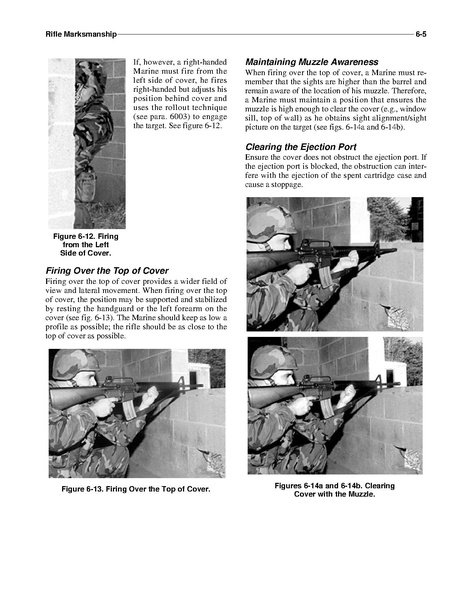 Rifle Marksmanship 6-5

If, however, a right-handed Marine must fire from the left side of cover, he fires right-handed but adjusts his position behind cover and uses the rollout technique (see para. 6003) to engage the target. See figure 6-12.

Figure 6-12. Firing from the Left Side of Cover.

Firing Over the Top of Cover

Firing over the top of cover provides a wider field of view and lateral movement. When firing over the top of cover, the position may be supported and stabilized by resting the handguard or the left forearm on the cover (see fig. 6-13). The Marine should keep as low a profile as possible; the rifle should be as close to the top of cover as possible.

Figure 6-13. Firing Over the Top of Cover.

Maintaining Muzzle Awareness

When firing over the top of cover, a Marine must remember that the sights are higher than the barrel and remain aware of the location of his muzzle. Therefore, a Marine must maintain a position that ensures the muzzle is high enough to clear the cover (e.g., window sill, top of wall) as he obtains sight alignment/sight picture on the target (see figs. 6-14a and 6-14b).

Clearing the Ejection Port

Ensure the cover does not obstruct the ejection port. If the ejection port is blocked, the obstruction can interfere with the ejection of the spent cartridge case and cause a stoppage.

Figures 6-14a and 6-14b. Clearing Cover with the Muzzle.