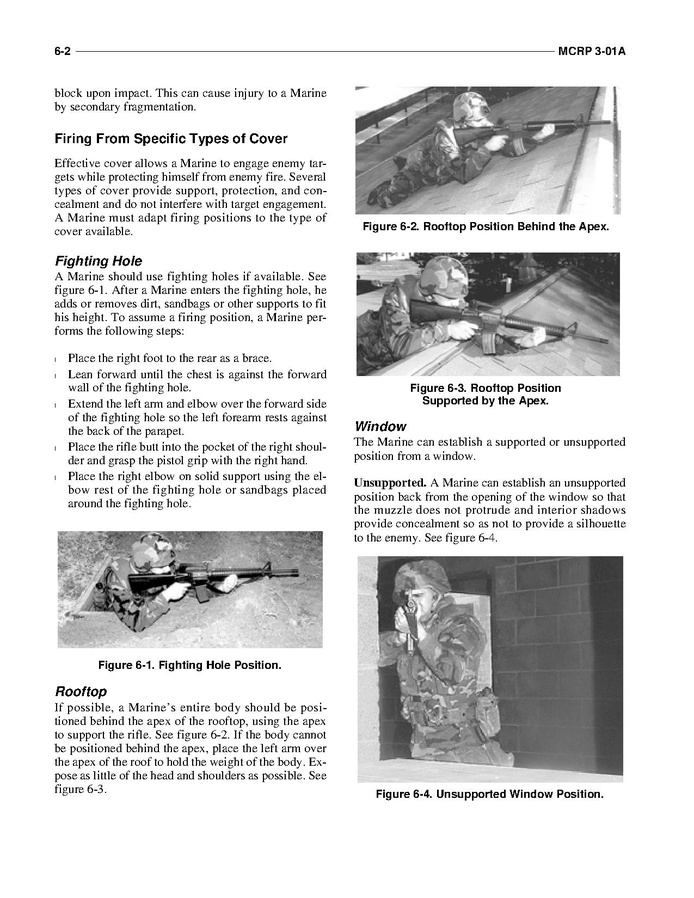 6-2 MCRP 3-01A

block upon impact. This can cause injury to a Marine by secondary fragmentation.

Firing From Specific Types of Cover

Effective cover allows a Marine to engage enemy targets while protecting himself from enemy fire. Several types of cover provide support, protection, and concealment and do not interfere with target engagement. A Marine must adapt firing positions to the type of cover available.

Fighting Hole

A Marine should use fighting holes if available. See figure 6-1. After a Marine enters the fighting hole, he adds or removes dirt, sandbags or other supports to fit his height. To assume a firing position, a Marine performs the following steps:

l Place the right foot to the rear as a brace.
l Lean forward until the chest is against the forward wall of the fighting hole.
l Extend the left arm and elbow over the forward side of the fighting hole so the left forearm rests against the back of the parapet.
l Place the rifle butt into the pocket of the right shoulder and grasp the pistol grip with the right hand.
l Place the right elbow on solid support using the elbow rest of the fighting hole or sandbags placed around the fighting hole.

Figure 6-1. Fighting Hole Position.

Rooftop

If possible, a Marine's entire body should be positioned behind the apex of the rooftop, using the apex to support the rifle. See figure 6-2. If the body cannot be positioned behind the apex, place the left arm over the apex of the roof to hold the weight of the body. Expose as little of the head and shoulders as possible. See figure 6-3.

Figure 6-2. Rooftop Position Behind the Apex.

Figure 6-3. Rooftop Position Supported by the Apex.

Window

The Marine can establish a supported or unsupported position from a window.

Unsupported. A Marine can establish an unsupported position back from the opening of the window so that the muzzle does not protrude and interior shadows provide concealment so as not to provide a silhouette to the enemy. See figure 6-4.

Figure 6-4. Unsupported Window Position.