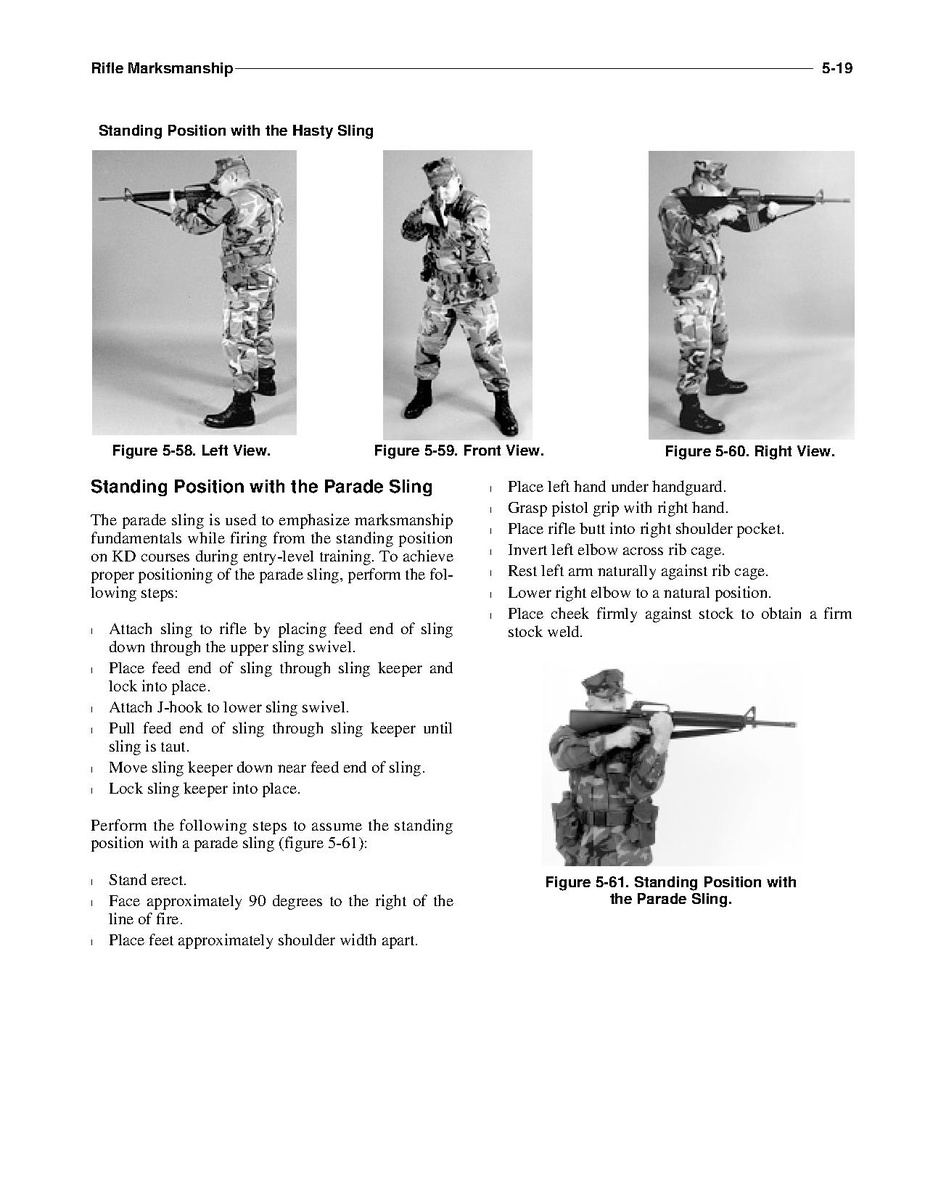 Rifle Marksmanship 5-19

Standing Position with the Hasty Sling

Figure 5-58. Left View.

Figure 5-59. Front View.

Figure 5-60. Right View.

Standing Position with the Parade Sling

The parade sling is used to emphasize marksmanship fundamentals while firing from the standing position on KD courses during entry-level training. To achieve proper positioning of the parade sling, perform the following steps:

l Attach sling to rifle by placing feed end of sling down through the upper sling swivel.
l Place feed end of sling through sling keeper and lock into place.
l Attach J-hook to lower sling swivel.
l Pull feed end of sling through sling keeper until sling is taut.
l Move sling keeper down near feed end of sling.
l Lock sling keeper into place.

Perform the following steps to assume the standing position with a parade sling (figure 5-61):

l Stand erect.
l Face approximately 90 degrees to the right of the line of fire.
l Place feet approximately shoulder width apart.

l Place left hand under handguard.
l Grasp pistol grip with right hand.
l Place rifle butt into right shoulder pocket.
l Invert left elbow across rib cage.
l Rest left arm naturally against rib cage.
l Lower right elbow to a natural position.
l Place cheek firmly against stock to obtain a firm stock weld.

Figure 5-61. Standing Position with the Parade Sling.