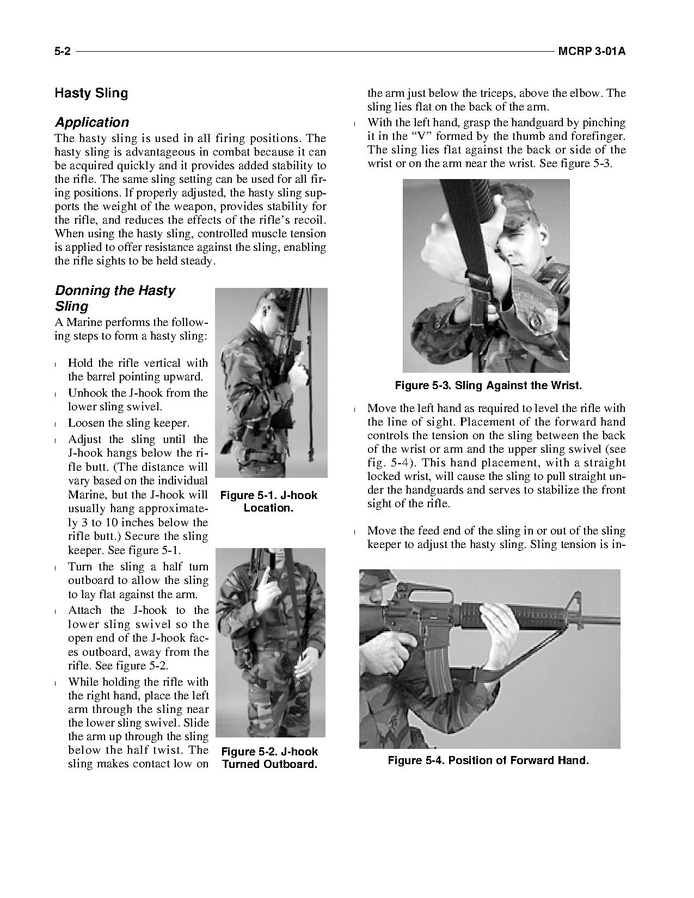 5-2 MCRP 3-01A

Hasty Sling

Application

The hasty sling is used in all firing positions. The hasty sling is advantageous in combat because it can be acquired quickly and it provides added stability to the rifle. The same sling setting can be used for all firing positions. If properly adjusted, the hasty sling supports the weight of the weapon, provides stability for the rifle, and reduces the effects of the rifle's recoil. When using the hasty sling, controlled muscle tension is applied to offer resistance against the sling, enabling the rifle sights to be held steady.

Donning the Hasty Sling

A Marine performs the following steps to form a hasty sling:

l Hold the rifle vertical with the barrel pointing upward.
l Unhook the J-hook from the lower sling swivel.
l Loosen the sling keeper.
l Adjust the sling until the J-hook hangs below the rifle butt. (The distance will vary based on the individual Marine, but the J-hook will usually hang approximately 3 to 10 inches below the rifle butt.) Secure the sling keeper. See figure 5-1.
l Turn the sling a half turn outboard to allow the sling to lay flat against the arm.
l Attach the J-hook to the lower sling swivel so the open end of the J-hook faces outboard, away from the rifle. See figure 5-2.
l While holding the rifle with the right hand, place the left arm through the sling near the lower sling swivel. Slide the arm up through the sling below the half twist. The sling makes contact low on

Figure 5-1. J-hook Location.

Figure 5-2. J-hook Turned Outboard.

the arm just below the triceps, above the elbow. The sling lies flat on the back of the arm.
l With the left hand, grasp the handguard by pinching it in the "V" formed by the thumb and forefinger. The sling lies flat against the back or side of the wrist or on the arm near the wrist. See figure 5-3.

Figure 5-3. Sling Against the Wrist.

l Move the left hand as required to level the rifle with the line of sight. Placement of the forward hand controls the tension on the sling between the back of the wrist or arm and the upper sling swivel (see fig. 5-4). This hand placement, with a straight locked wrist, will cause the sling to pull straight under the handguards and serves to stabilize the front sight of the rifle.

l Move the feed end of the sling in or out of the sling keeper to adjust the hasty sling. Sling tension is in-

Figure 5-4. Position of Forward Hand.