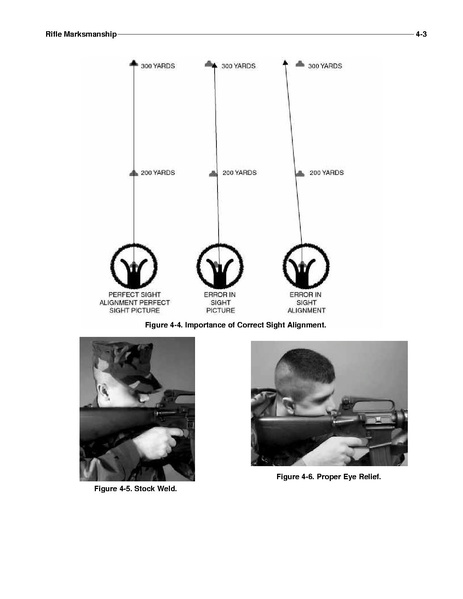 Rifle Marksmanship 4-3

300 YARDS
300 YARDS
300 YARDS

200 YARDS
200 YARDS
200 YARDS

PERFECT SIGHT ALIGNMENT PERFECT SIGHT PICTURE

ERROR IN SIGHT PICTURE

ERROR IN SIGHT ALIGNMENT

Figure 4-4. Importance of Correct Sight Alignment.

Figure 4-5. Stock Weld.

Figure 4-6. Proper Eye Relief.