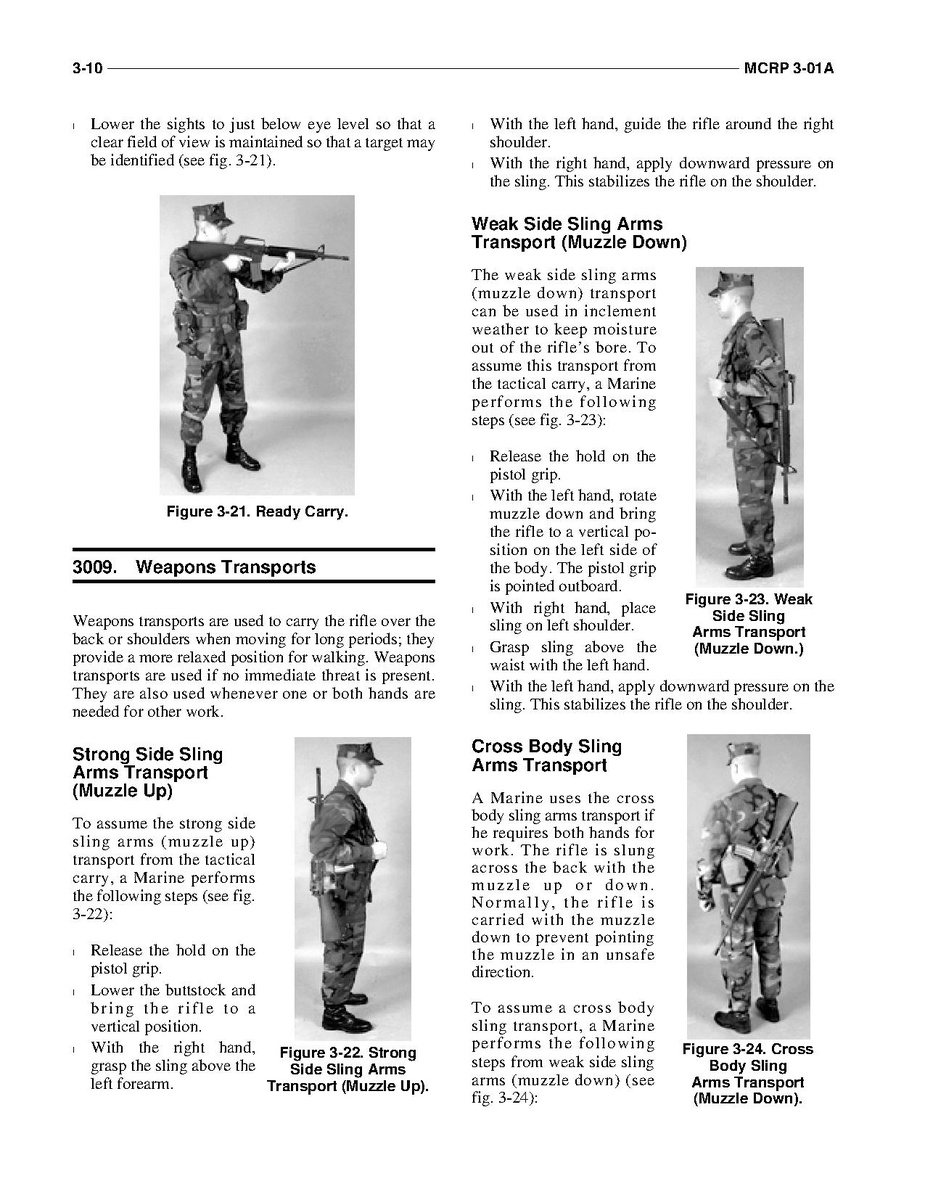 3-10 MCRP 3-01A

l Lower the sights to just below eye level so that a clear field of view is maintained so that a target may be identified (see fig. 3-21).

Figure 3-21. Ready Carry.

3009. Weapons Transports

Weapons transports are used to carry the rifle over the back or shoulders when moving for long periods; they provide a more relaxed position for walking. Weapons transports are used if no immediate threat is present. They are also used whenever one or both hands are needed for other work.

Strong Side Sling Arms Transport (Muzzle Up)

To assume the strong side sling arms (muzzle up) transport from the tactical carry, a Marine performs the following steps (see fig. 3-22):

l Release the hold on the pistol grip.
l Lower the buttstock and bring the rifle to a vertical position.
l With the right hand, grasp the sling above the left forearm.

Figure 3-22. Strong Side Sling Arms Transport (Muzzle Up).

l With the left hand, guide the rifle around the right shoulder.
l With the right hand, apply downward pressure on the sling. This stabilizes the rifle on the shoulder.

Weak Side Sling Arms Transport (Muzzle Down)

The weak side sling arms (muzzle down) transport can be used in inclement weather to keep moisture out of the rifle's bore. To assume this transport from the tactical carry, a Marine performs the following steps (see fig. 3-23):

l Release the hold on the pistol grip.
l With the left hand, rotate muzzle down and bring the rifle to a vertical position on the left side of the body. The pistol grip is pointed outboard.
l With right hand, place sling on left shoulder.
l Grasp sling above the waist with the left hand.
l With the left hand, apply downward pressure on the sling. This stabilizes the rifle on the shoulder.

Figure 3-23. Weak Side Sling Arms Transport (Muzzle Down.)

Cross Body Sling Arms Transport

A Marine uses the cross body sling arms transport if he requires both hands for work. The rifle is slung across the back with the muzzle up or down. Normally, the rifle is carried with the muzzle down to prevent pointing the muzzle in an unsafe direction.

To assume a cross body sling transport, a Marine performs the following steps from weak side sling arms (muzzle down) (see fig. 3-24):

Figure 3-24. Cross Body Sling Arms Transport (Muzzle Down).