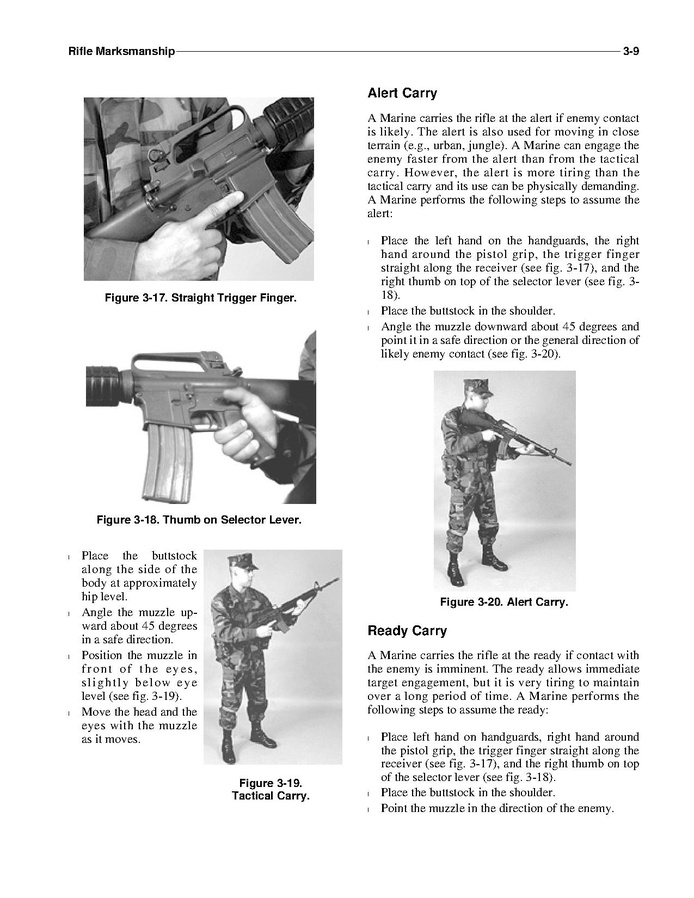 Rifle Marksmanship 3-9

Figure 3-17. Straight Trigger Finger.

Figure 3-18. Thumb on Selector Lever.

l Place the buttstock along the side of the body at approximately hip level.
l Angle the muzzle upward about 45 degrees in a safe direction.
l Position the muzzle in front of the eyes, slightly below eye level (see fig. 3-19).
l Move the head and the eyes with the muzzle as it moves.

Figure 3-19. Tactical Carry.

Alert Carry

A Marine carries the rifle at the alert if enemy contact is likely. The alert is also used for moving in close terrain (e.g., urban, jungle). A Marine can engage the enemy faster from the alert than from the tactical carry. However, the alert is more tiring than the tactical carry and its use can be physically demanding. A Marine performs the following steps to assume the alert:

l Place the left hand on the handguards, the right hand around the pistol grip, the trigger finger straight along the receiver (see fig. 3-17), and the right thumb on top of the selector lever (see fig. 3-18).
l Place the buttstock in the shoulder.
l Angle the muzzle downward about 45 degrees and point it in a safe direction or the general direction of likely enemy contact (see fig. 3-20).

Figure 3-20. Alert Carry.

Ready Carry

A Marine carries the rifle at the ready if contact with the enemy is imminent. The ready allows immediate target engagement, but it is very tiring to maintain over a long period of time. A Marine performs the following steps to assume the ready:

l Place left hand on handguards, right hand around the pistol grip, the trigger finger straight along the receiver (see fig. 3-17), and the right thumb on top of the selector lever (see fig. 3-18).
l Place the buttstock in the shoulder.
l Point the muzzle in the direction of the enemy.