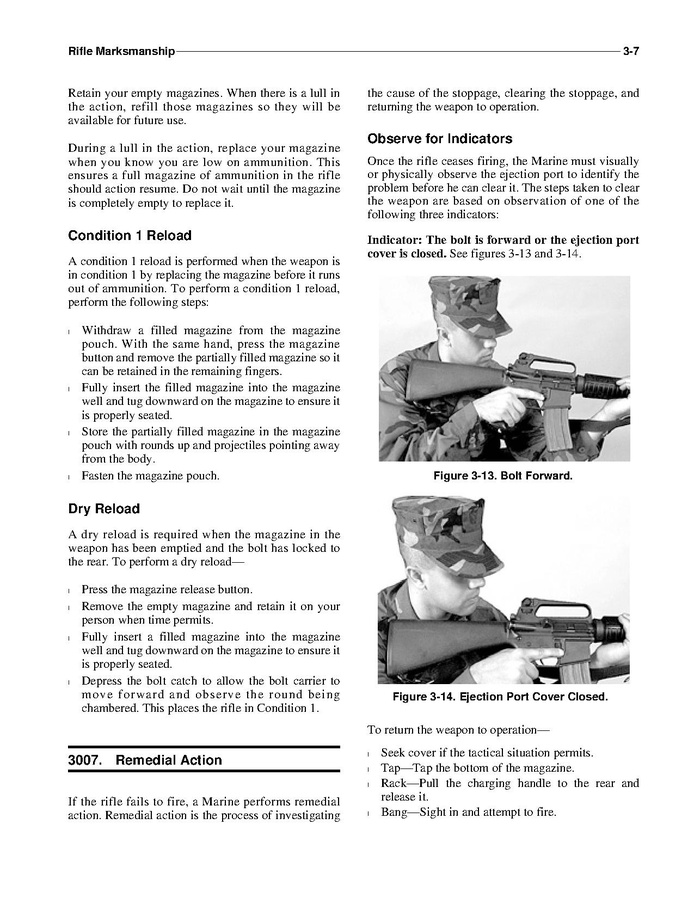 Rifle Marksmanship 3-7

Retain your empty magazines. When there is a lull in the action, refill those magazines so they will be available for future use.

During a lull in the action, replace your magazine when you know you are low on ammunition. This ensures a full magazine of ammunition in the rifle should action resume. Do not wait until the magazine is completely empty to replace it.

Condition 1 Reload

A condition 1 reload is performed when the weapon is in condition 1 by replacing the magazine before it runs out of ammunition. To perform a condition 1 reload, perform the following steps:

l Withdraw a filled magazine from the magazine pouch. With the same hand, press the magazine button and remove the partially filled magazine so it can be retained in the remaining fingers.
l Fully insert the filled magazine into the magazine well and tug downward on the magazine to ensure it is properly seated.
l Store the partially filled magazine in the magazine pouch with rounds up and projectiles pointing away from the body.
l Fasten the magazine pouch.

Dry Reload

A dry reload is required when the magazine in the weapon has been emptied and the bolt has locked to the rear. To perform a dry reload—

l Press the magazine release button.
l Remove the empty magazine and retain it on your person when time permits.
l Fully insert a filled magazine into the magazine well and tug downward on the magazine to ensure it is properly seated.
l Depress the bolt catch to allow the bolt carrier to move forward and observe the round being chambered. This places the rifle in Condition 1.

3007. Remedial Action

If the rifle fails to fire, a Marine performs remedial action. Remedial action is the process of investigating the cause of the stoppage, clearing the stoppage, and returning the weapon to operation.

Observe for Indicators

Once the rifle ceases firing, the Marine must visually or physically observe the ejection port to identify the problem before he can clear it. The steps taken to clear the weapon are based on observation of one of the following three indicators:

Indicator: The bolt is forward or the ejection port cover is closed. See figures 3-13 and 3-14.

Figure 3-13. Bolt Forward.

Figure 3-14. Ejection Port Cover Closed.

To return the weapon to operation—

l Seek cover if the tactical situation permits.
l Tap—Tap the bottom of the magazine.
l Rack—Pull the charging handle to the rear and release it.
l Bang—Sight in and attempt to fire.