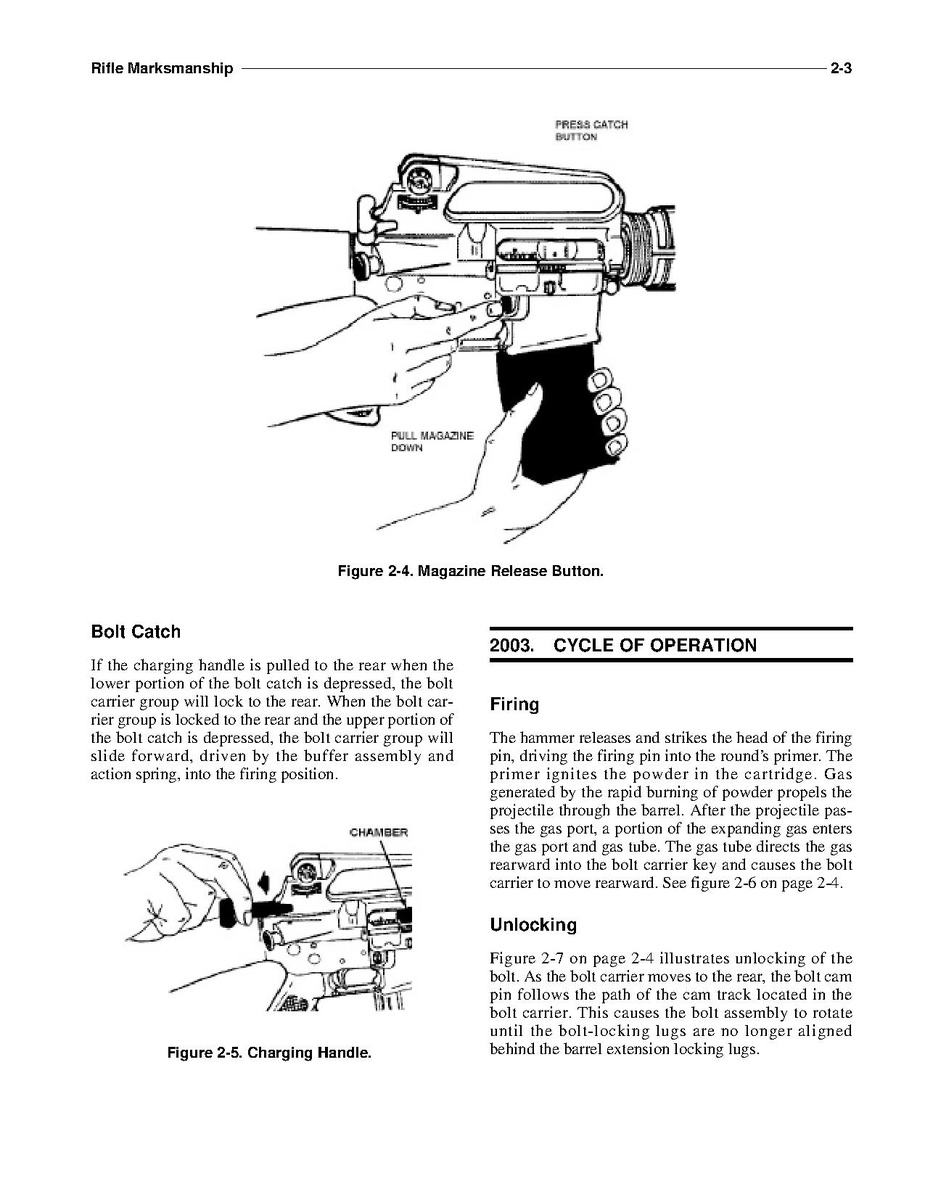 Rifle Marksmanship 2-3

PRESS CATCH BUTTON

PULL MAGAZINE DOWN

Figure 2-4. Magazine Release Button.

Bolt Catch

If the charging handle is pulled to the rear when the lower portion of the bolt catch is depressed, the bolt carrier group will lock to the rear. When the bolt carrier group is locked to the rear and the upper portion of the bolt catch is depressed, the bolt carrier group will slide forward, driven by the buffer assembly and action spring, into the firing position.

CHAMBER

Figure 2-5. Charging Handle.

2003. CYCLE OF OPERATION

Firing

The hammer releases and strikes the head of the firing pin, driving the firing pin into the round's primer. The primer ignites the powder in the cartridge. Gas generated by the rapid burning of powder propels the projectile through the barrel. After the projectile passes the gas port, a portion of the expanding gas enters the gas port and gas tube. The gas tube directs the gas rearward into the bolt carrier key and causes the bolt carrier to move rearward. See figure 2-6 on page 2-4.

Unlocking

Figure 2-7 on page 2-4 illustrates unlocking of the bolt. As the bolt carrier moves to the rear, the bolt cam pin follows the path of the cam track located in the bolt carrier. This causes the bolt assembly to rotate until the bolt-locking lugs are no longer aligned behind the barrel extension locking lugs.