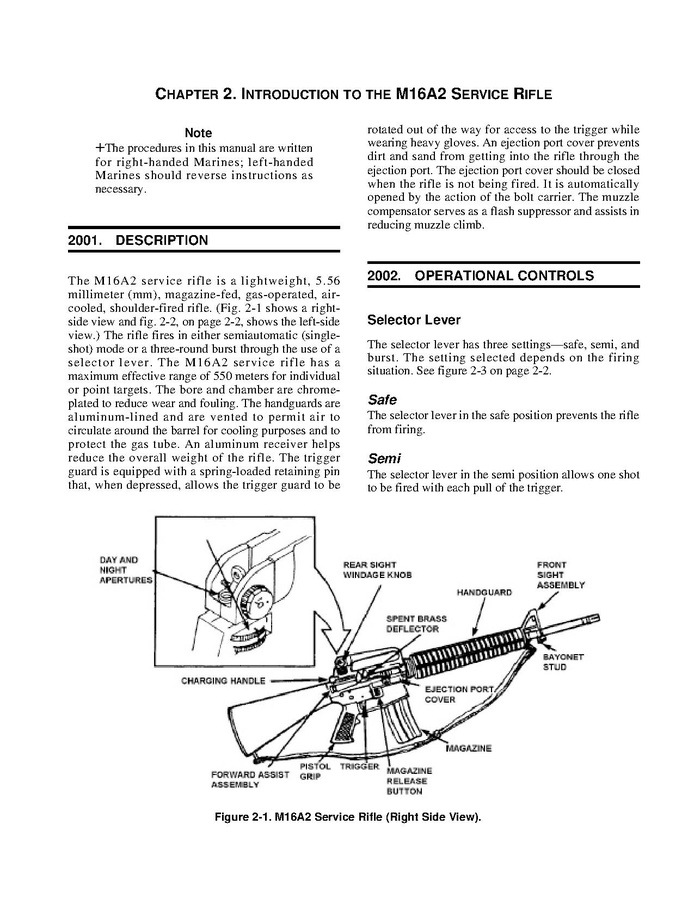 CHAPTER 2. INTRODUCTION TO THE M16A2 SERVICE RIFLE

Note

+The procedures in this manual are written for right-handed Marines; left-handed Marines should reverse instructions as necessary.

2001. DESCRIPTION

The M16A2 service rifle is a lightweight, 5.56 millimeter (mm), magazine-fed, gas-operated, air-cooled, shoulder-fired rifle. (Fig. 2-1 shows a right-side view and fig. 2-2, on page 2-2, shows the left-side view.) The rifle fires in either semiautomatic (single-shot) mode or a three-round burst through the use of a selector lever. The M16A2 service rifle has a maximum effective range of 550 meters for individual or point targets. The bore and chamber are chrome-plated to reduce wear and fouling. The handguards are aluminum-lined and are vented to permit air to circulate around the barrel for cooling purposes and to protect the gas tube. An aluminum receiver helps reduce the overall weight of the rifle. The trigger guard is equipped with a spring-loaded retaining pin that, when depressed, allows the trigger guard to be rotated out of the way for access to the trigger while wearing heavy gloves. An ejection port cover prevents dirt and sand from getting into the rifle through the ejection port. The ejection port cover should be closed when the rifle is not being fired. It is automatically opened by the action of the bolt carrier. The muzzle compensator serves as a flash suppressor and assists in reducing muzzle climb.

2002. OPERATIONAL CONTROLS

Selector Lever

The selector lever has three settings—safe, semi, and burst. The setting selected depends on the firing situation. See figure 2-3 on page 2-2.

Safe

The selector lever in the safe position prevents the rifle from firing.

Semi

The selector lever in the semi position allows one shot to be fired with each pull of the trigger.

DAY AND NIGHT APERTURES

REAR SIGHT WINDAGE KNOB

FRONT SIGHT ASSEMBLY

HANDGUARD

SPENT BRASS DEFLECTOR

BAYONET STUD

CHARGING HANDLE

EJECTION PORT COVER

MAGAZINE

FORWARD ASSIST ASSEMBLY

PISTOL GRIP

TRIGGER

MAGAZINE RELEASE BUTTON

Figure 2-1. M16A2 Service Rifle (Right Side View).