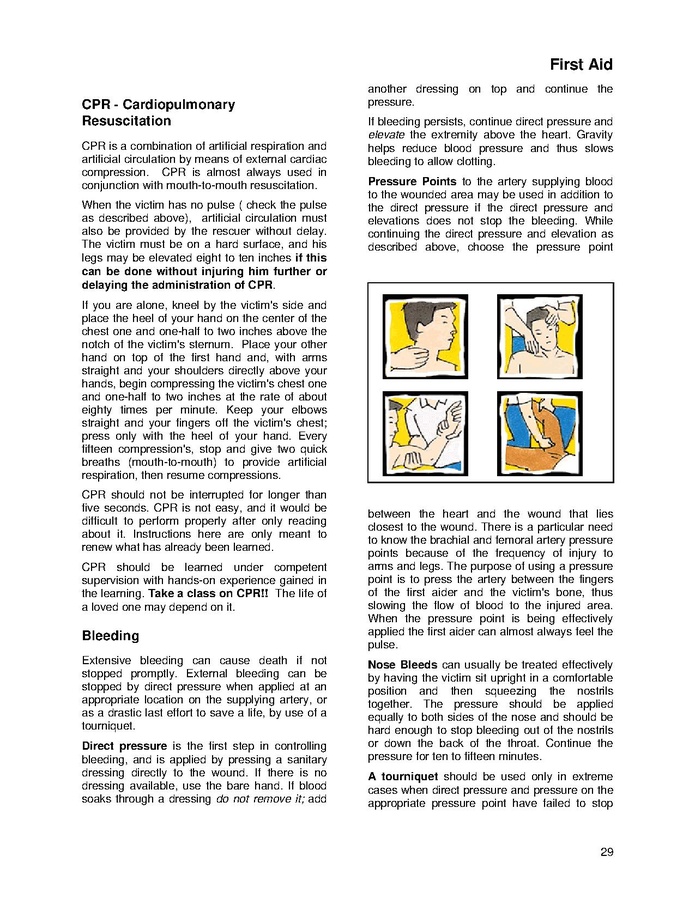 First Aid

CPR - Cardiopulmonary Resuscitation

CPR is a combination of artificial respiration and artificial circulation by means of external cardiac compression. CPR is almost always used in conjunction with mouth-to-mouth resuscitation.

When the victim has no pulse ( check the pulse as described above), artificial circulation must also be provided by the rescuer without delay. The victim must be on a hard surface, and his legs may be elevated eight to ten inches if this can be done without injuring him further or delaying the administration of CPR.

If you are alone, kneel by the victim's side and place the heel of your hand on the center of the chest one and one-half to two inches above the notch of the victim's sternum. Place your other hand on top of the first hand and, with arms straight and your shoulders directly above your hands, begin compressing the victim's chest one and one-half to two inches at the rate of about eighty times per minute. Keep your elbows straight and your fingers off the victim's chest; press only with the heel of your hand. Every fifteen compression's, stop and give two quick breaths (mouth-to-mouth) to provide artificial respiration, then resume compressions.

CPR should not be interrupted for longer than five seconds. CPR is not easy, and it would be difficult to perform properly after only reading about it. Instructions here are only meant to renew what has already been learned.

CPR should be learned under competent supervision with hands-on experience gained in the learning. Take a class on CPR!! The life of a loved one may depend on it.

Bleeding

Extensive bleeding can cause death if not stopped promptly. External bleeding can be stopped by direct pressure when applied at an appropriate location on the supplying artery, or as a drastic last effort to save a life, by use of a tourniquet.

Direct pressure is the first step in controlling bleeding, and is applied by pressing a sanitary dressing directly to the wound. If there is no dressing available, use the bare hand. If blood soaks through a dressing do not remove it; add another dressing on top and continue the pressure.

If bleeding persists, continue direct pressure and elevate the extremity above the heart. Gravity helps reduce blood pressure and thus slows bleeding to allow clotting.

Pressure Points to the artery supplying blood to the wounded area may be used in addition to the direct pressure if the direct pressure and elevations does not stop the bleeding. While continuing the direct pressure and elevation as described above, choose the pressure point between the heart and the wound that lies closest to the wound. There is a particular need to know the brachial and femoral artery pressure points because of the frequency of injury to arms and legs. The purpose of using a pressure point is to press the artery between the fingers of the first aider and the victim's bone, thus slowing the flow of blood to the injured area. When the pressure point is being effectively applied the first aider can almost always feel the pulse.

Nose Bleeds can usually be treated effectively by having the victim sit upright in a comfortable position and then squeezing the nostrils together. The pressure should be applied equally to both sides of the nose and should be hard enough to stop bleeding out of the nostrils or down the back of the throat. Continue the pressure for ten to fifteen minutes.

A tourniquet should be used only in extreme cases when direct pressure and pressure on the appropriate pressure point have failed to stop

29